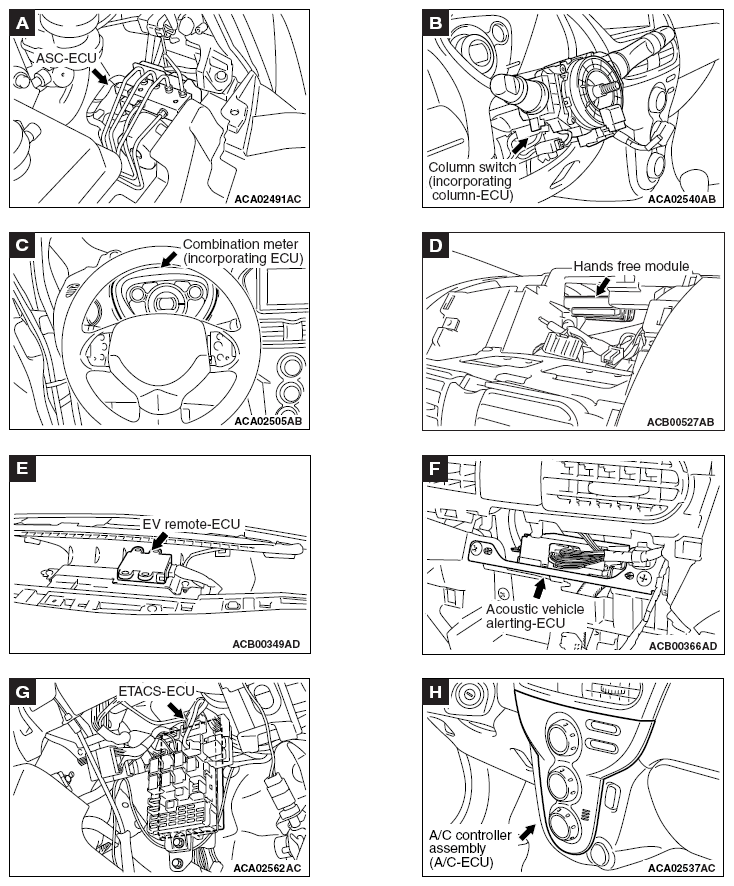 A

ASC-ECU

ACA02491AC

B

Column switch (incorporating column-ECU)

ACA02540AB

C

Combination meter (incorporating ECU)

ACA02505AB

D

Hands free module

ACB00527AB

E

EV remote-ECU

ACB00349AD

F

Acoustic vehicle alerting-ECU

ACB00366AD

G

ETACS-ECU

ACA02562AC

H

A/C controller assembly (A/C-ECU)

ACA02537AC