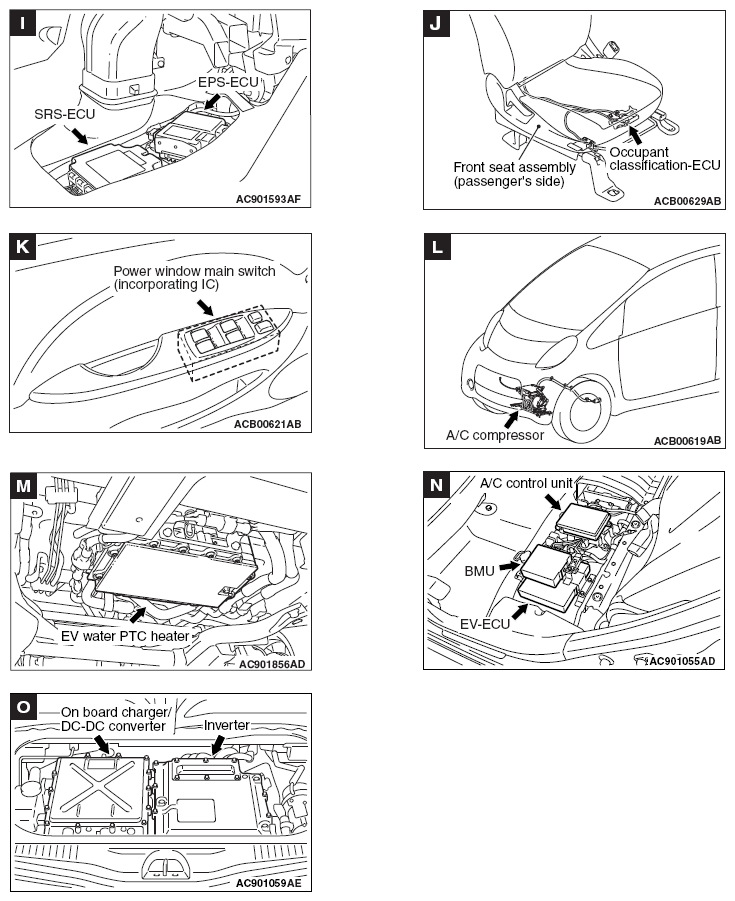 I

EPS-ECU

SRS-ECU

AC901593AF

J

Front seat assembly (passenger's side)

Occupant classification-ECU

ACB00629AB

K

Power window main switch (incorporating IC)

ACB00621AB

L

A/C compressor

ACB00619AB

M

EV water PTC heater

AC901856AD

N

A/C control unit

BMU

EV-ECU

AC901055AD

O

On board charger/ DC-DC converter

Inverter

AC901059AE