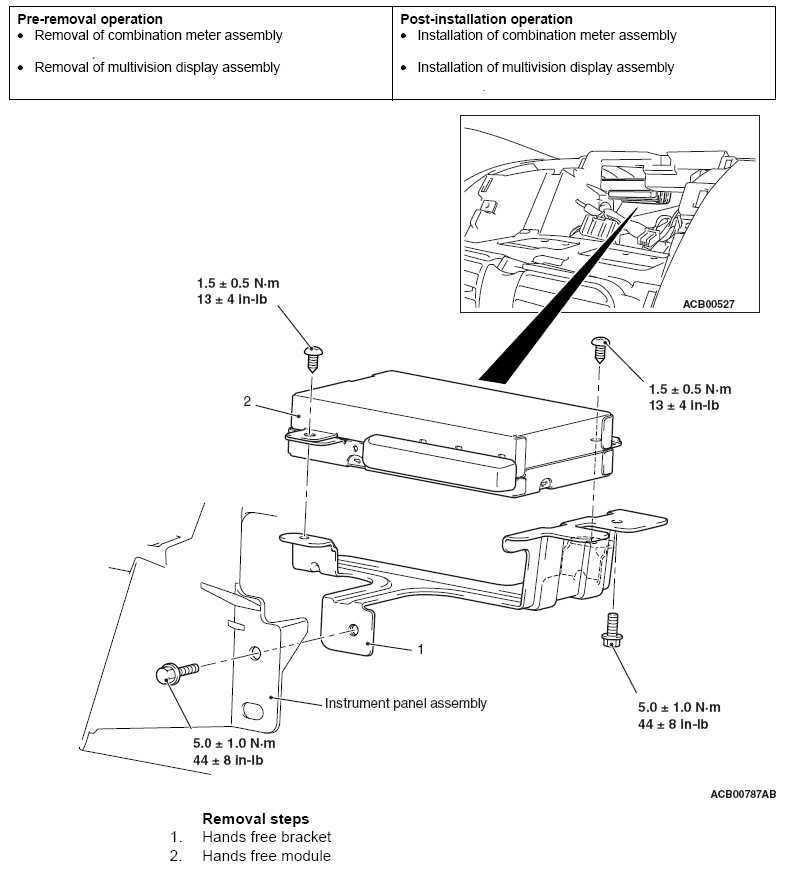 | Pre-removal operation | Post-installation operation |
|---|---|
| • Removal of combination meter assembly<br>• Removal of multivision display assembly | • Installation of combination meter assembly<br>• Installation of multivision display assembly |

ACB00527

1.5 ± 0.5 N·m
13 ± 4 in-lb

1.5 ± 0.5 N·m
13 ± 4 in-lb

2

1

Instrument panel assembly

5.0 ± 1.0 N·m
44 ± 8 in-lb

5.0 ± 1.0 N·m
44 ± 8 in-lb

ACB00787AB

Removal steps
1. Hands free bracket
2. Hands free module