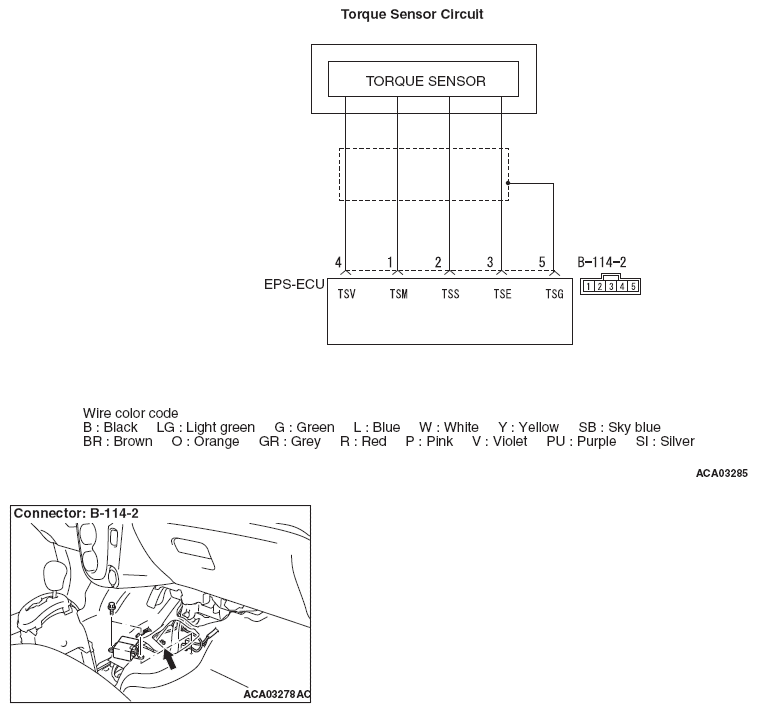 Torque Sensor Circuit

TORQUE SENSOR

4 1 2 3 5

B-114-2

1 2 3 4 5

EPS-ECU

TSV TSM TSS TSE TSG

Wire color code
B : Black LG : Light green G : Green L : Blue W : White Y : Yellow SB : Sky blue
BR : Brown O : Orange GR : Grey R : Red P : Pink V : Violet PU : Purple SI : Silver

ACA03285

Connector: B-114-2

ACA03278AC