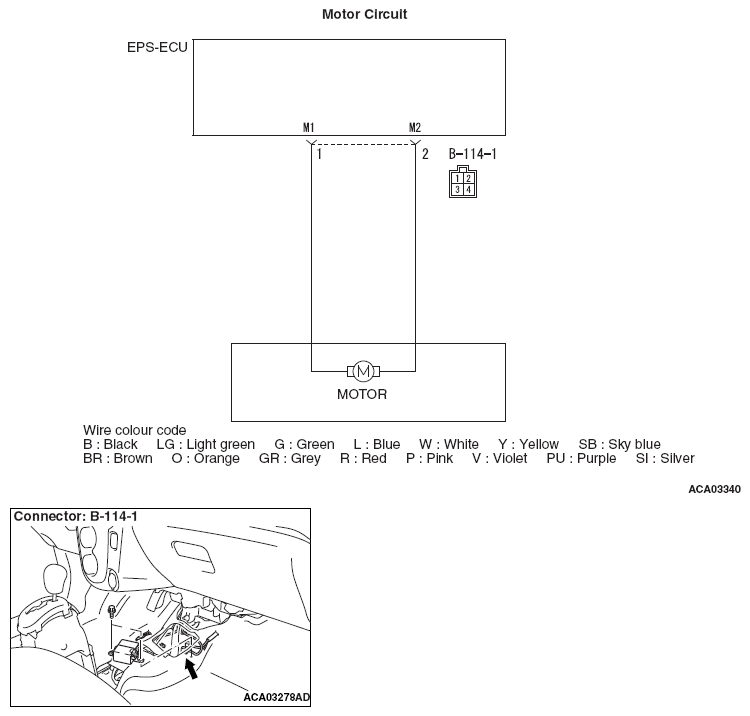 Motor Circuit

EPS-ECU

M1 M2

1 2

B-114-1

1 2
3 4

M

MOTOR

Wire colour code
B : Black LG : Light green G : Green L : Blue W : White Y : Yellow SB : Sky blue
BR : Brown O : Orange GR : Grey R : Red P : Pink V : Violet PU : Purple SI : Silver

ACA03340

Connector: B-114-1

ACA03278AD