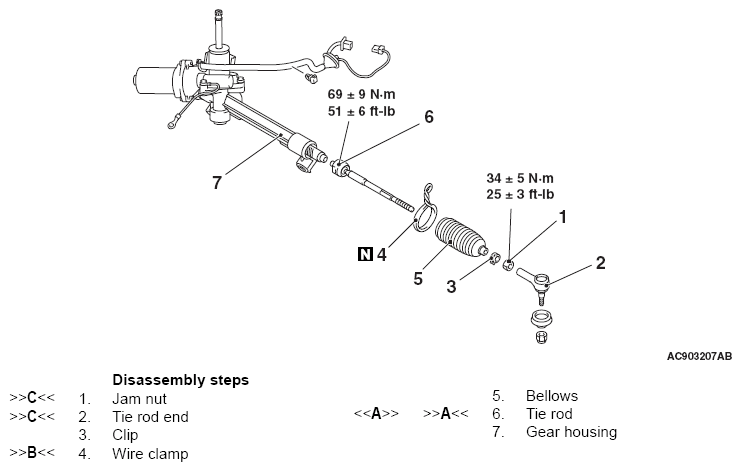 69 ± 9 N·m
51 ± 6 ft-lb

6

7

34 ± 5 N·m
25 ± 3 ft-lb

1

2

N 4

5

3

AC903207AB

Disassembly steps
>>C<< 1. Jam nut
>>C<< 2. Tie rod end
3. Clip
>>B<< 4. Wire clamp
5. Bellows
<<A>> >>A<< 6. Tie rod
7. Gear housing