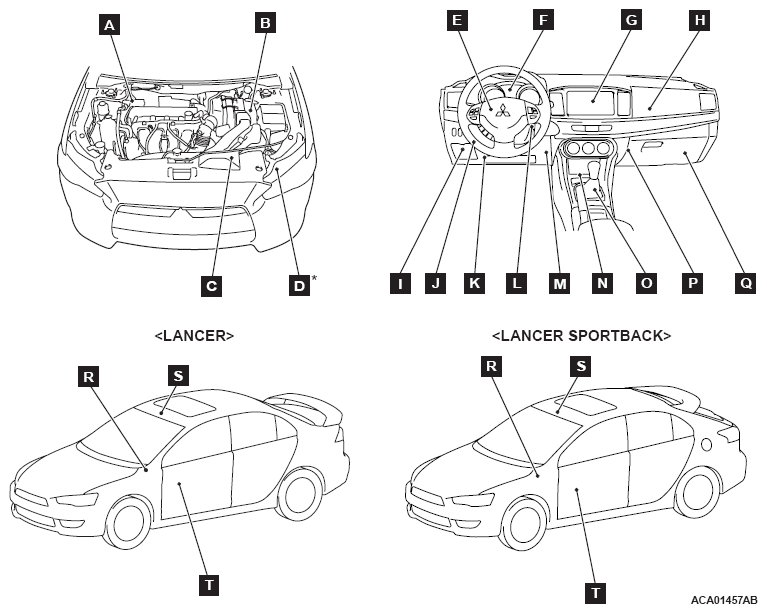 A
B
C
D*

E
F
G
H
I
J
K
L
M
N
O
P
Q

<LANCER>
R
S
T

<LANCER SPORTBACK>
R
S
T

ACA01457AB