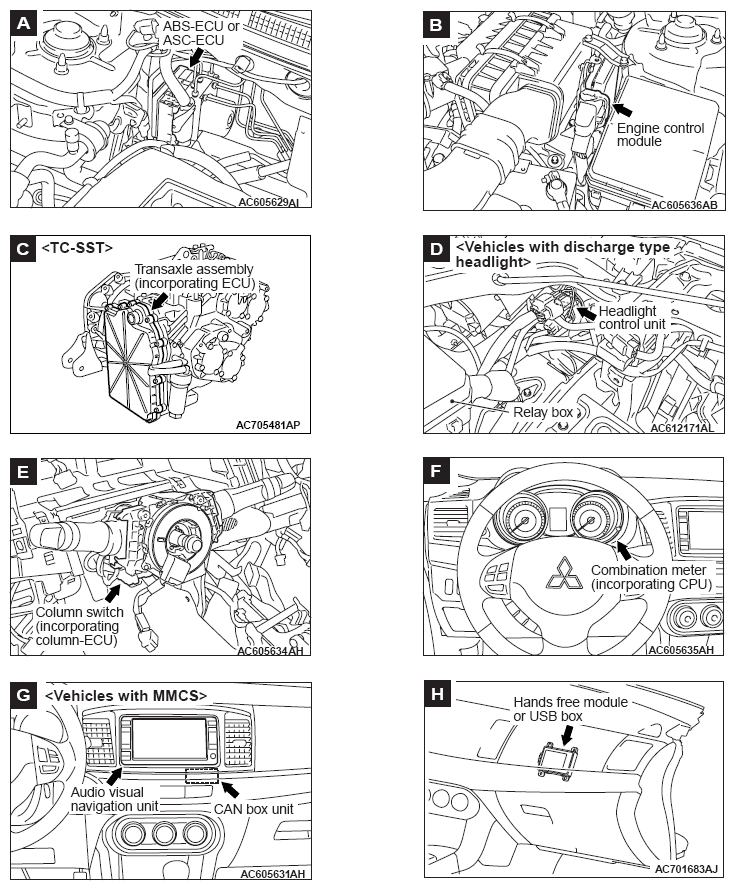 A
ABS-ECU or ASC-ECU
AC605629AI

B
Engine control module
AC605636AB

C
<TC-SST>
Transaxle assembly (incorporating ECU)
AC705481AP

D
<Vehicles with discharge type headlight>
Headlight control unit
Relay box
AC612171AL

E
Column switch (incorporating column-ECU)
AC605634AH

F
Combination meter (incorporating CPU)
AC605635AH

G
<Vehicles with MMCS>
Audio visual navigation unit
CAN box unit
AC605631AH

H
Hands free module or USB box
AC701683AJ