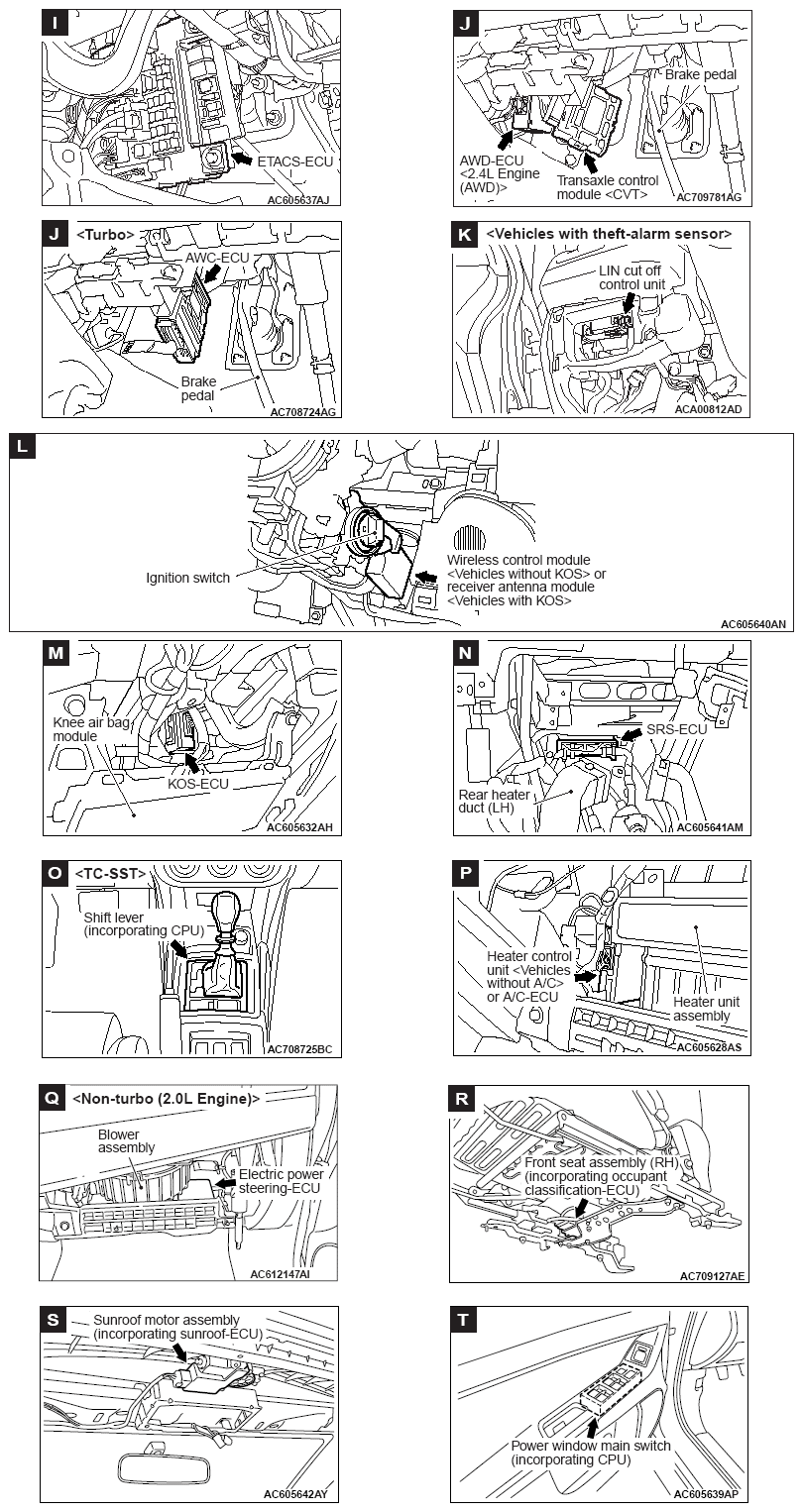 I
ETACS-ECU
AC605637AJ

J
Brake pedal
AWD-ECU <2.4L Engine (AWD)>
Transaxle control module <CVT>
AC709781AG

J <Turbo>
AWC-ECU
Brake pedal
AC708724AG

K <Vehicles with theft-alarm sensor>
LIN cut off control unit
ACA00812AD

L
Ignition switch
Wireless control module <Vehicles without KOS> or receiver antenna module <Vehicles with KOS>
AC605640AN

M
Knee air bag module
KOS-ECU
AC605632AH

N
SRS-ECU
Rear heater duct (LH)
AC605641AM

O <TC-SST>
Shift lever (incorporating CPU)
AC708725BC

P
Heater control unit <Vehicles without A/C> or A/C-ECU
Heater unit assembly
AC605628AS

Q <Non-turbo (2.0L Engine)>
Blower assembly
Electric power steering-ECU
AC612147AI

R
Front seat assembly (RH) (incorporating occupant classification-ECU)
AC709127AE

S
Sunroof motor assembly (incorporating sunroof-ECU)
AC605642AY

T
Power window main switch (incorporating CPU)
AC605639AP