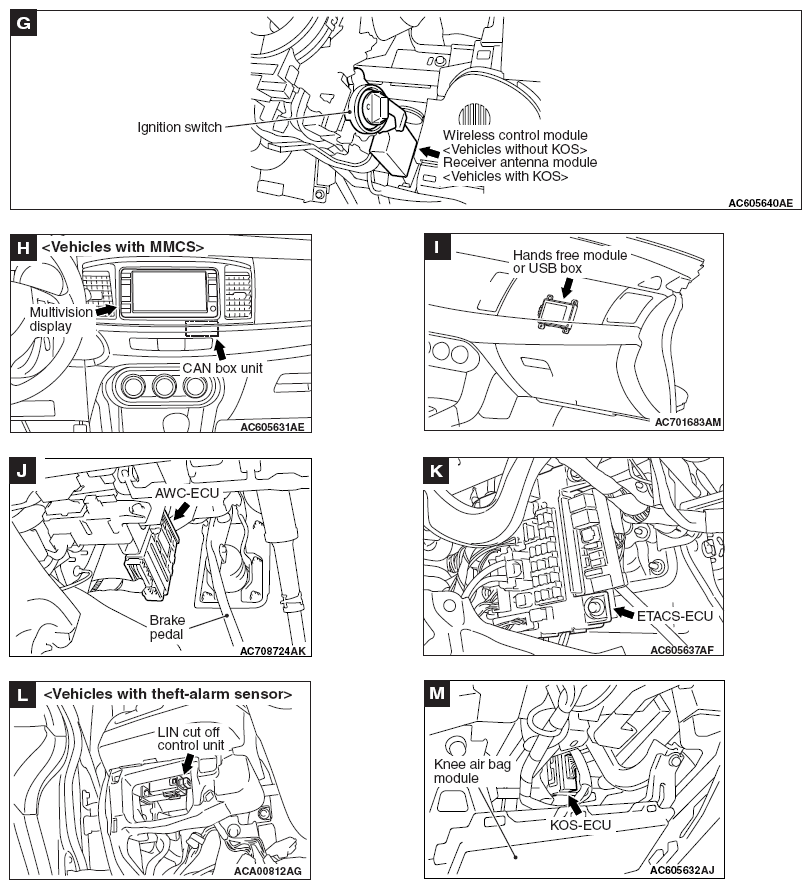 G

Ignition switch

Wireless control module <Vehicles without KOS> Receiver antenna module <Vehicles with KOS>

AC605640AE

H <Vehicles with MMCS>

Multivision display

CAN box unit

AC605631AE

I

Hands free module or USB box

AC701683AM

J

AWC-ECU

Brake pedal

AC708724AK

K

ETACS-ECU

AC605637AF

L <Vehicles with theft-alarm sensor>

LIN cut off control unit

ACA00812AG

M

Knee air bag module

KOS-ECU

AC605632AJ