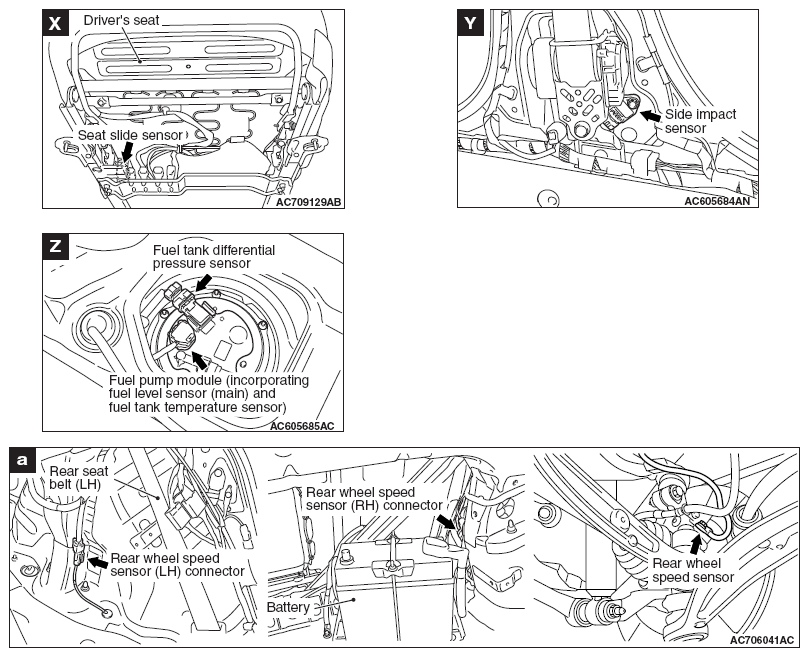 X
Driver's seat
Seat slide sensor
AC709129AB

Y
Side impact sensor
AC605684AN

Z
Fuel tank differential pressure sensor
Fuel pump module (incorporating fuel level sensor (main) and fuel tank temperature sensor)
AC605685AC

a
Rear seat belt (LH)
Rear wheel speed sensor (LH) connector
Rear wheel speed sensor (RH) connector
Battery
Rear wheel speed sensor
AC706041AC