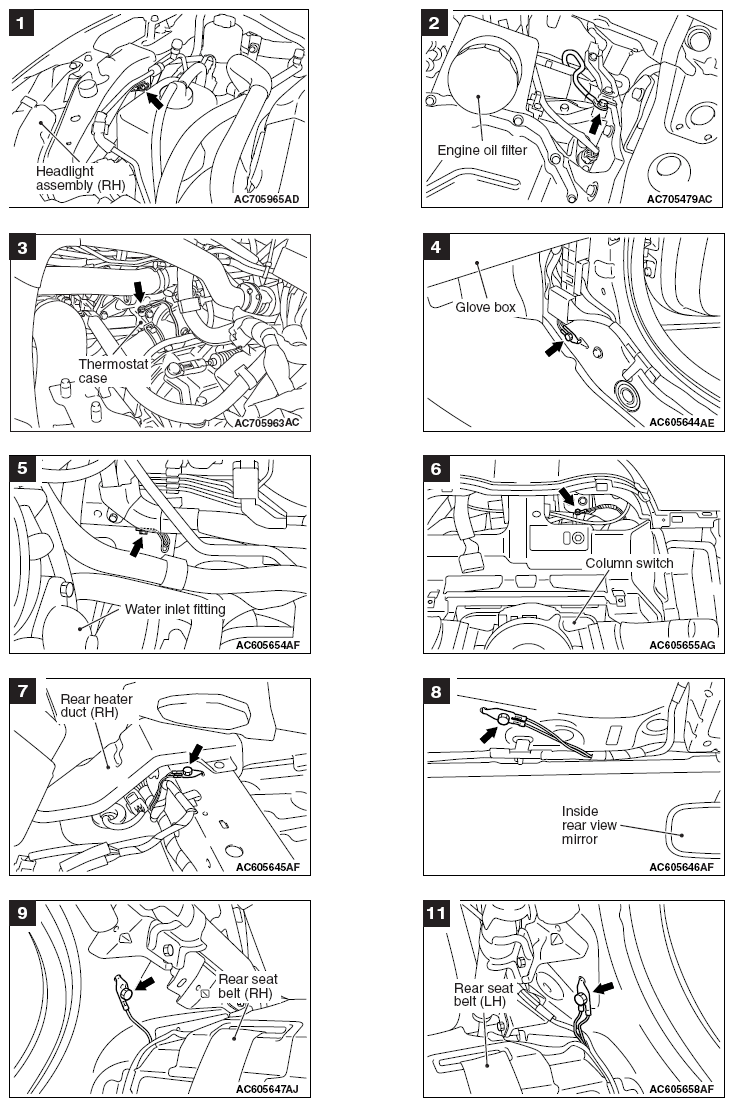 1

Headlight assembly (RH)

AC705965AD

2

Engine oil filter

AC705479AC

3

Thermostat case

AC705963AC

4

Glove box

AC605644AE

5

Water inlet fitting

AC605654AF

6

Column switch

AC605655AG

7

Rear heater duct (RH)

AC605645AF

8

Inside rear view mirror

AC605646AF

9

Rear seat belt (RH)

AC605647AJ

11

Rear seat belt (LH)

AC605658AF