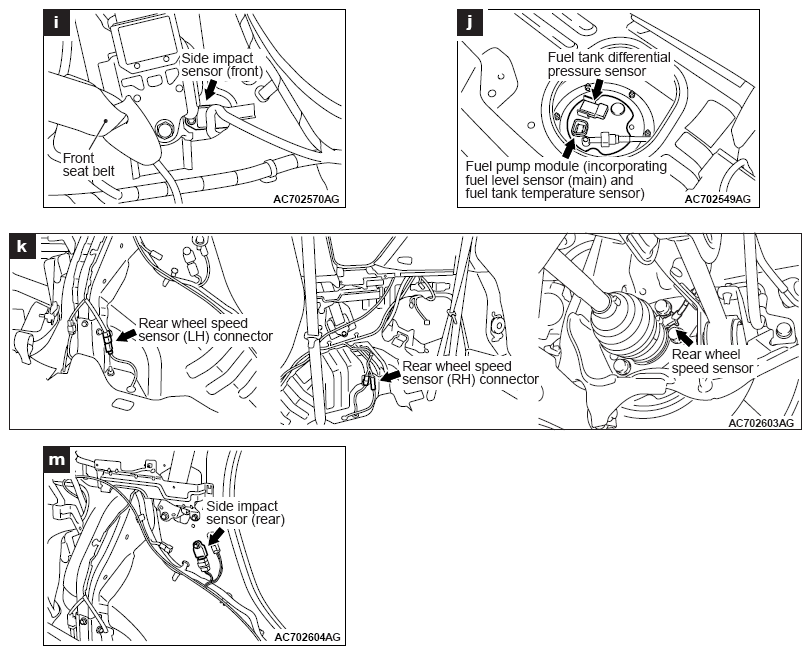 i

Side impact sensor (front)

Front seat belt

AC702570AG

j

Fuel tank differential pressure sensor

Fuel pump module (incorporating fuel level sensor (main) and fuel tank temperature sensor)

AC702549AG

k

Rear wheel speed sensor (LH) connector

Rear wheel speed sensor (RH) connector

Rear wheel speed sensor

AC702603AG

m

Side impact sensor (rear)

AC702604AG