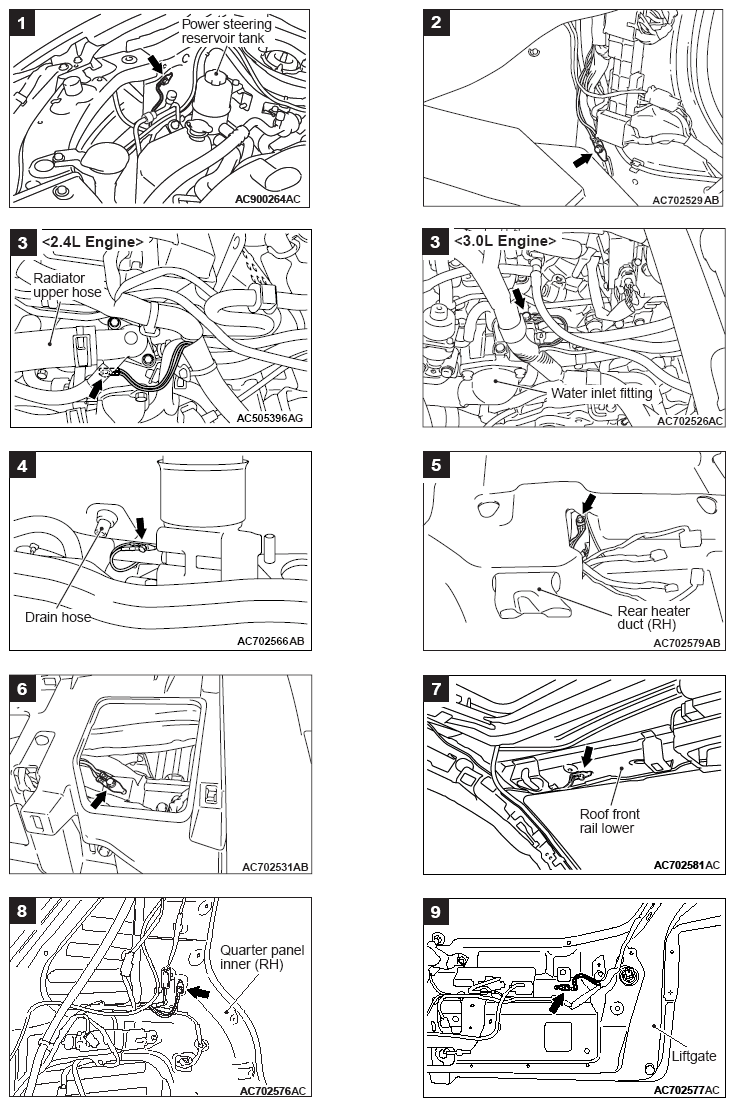 1
Power steering reservoir tank
AC900264AC

2
AC702529AB

3
<2.4L Engine>
Radiator upper hose
AC505396AG

3
<3.0L Engine>
Water inlet fitting
AC702526AC

4
Drain hose
AC702566AB

5
Rear heater duct (RH)
AC702579AB

6
AC702531AB

7
Roof front rail lower
AC702581AC

8
Quarter panel inner (RH)
AC702576AC

9
Liftgate
AC702577AC