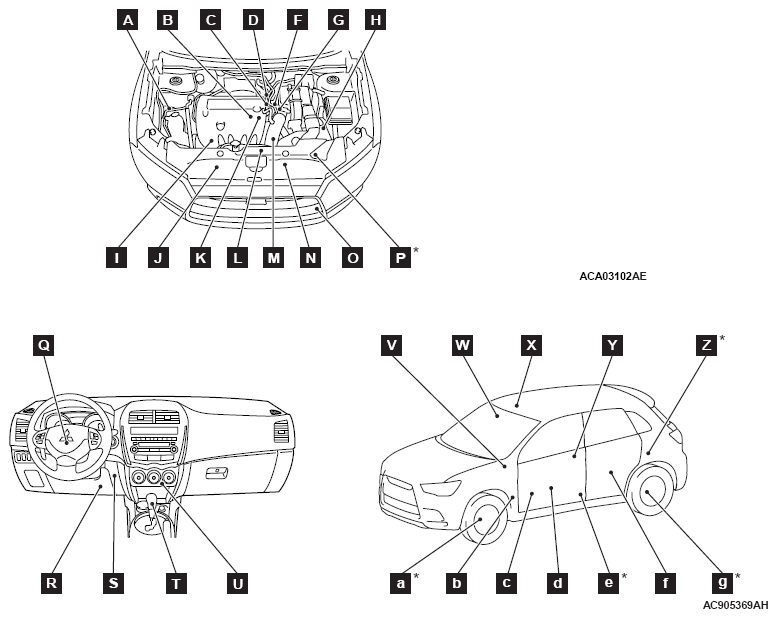 A B C D F G H

I J K L M N O P*

ACA03102AE

Q

R S T U

V W X Y Z*

a* b c d e* f g*

AC905369AH