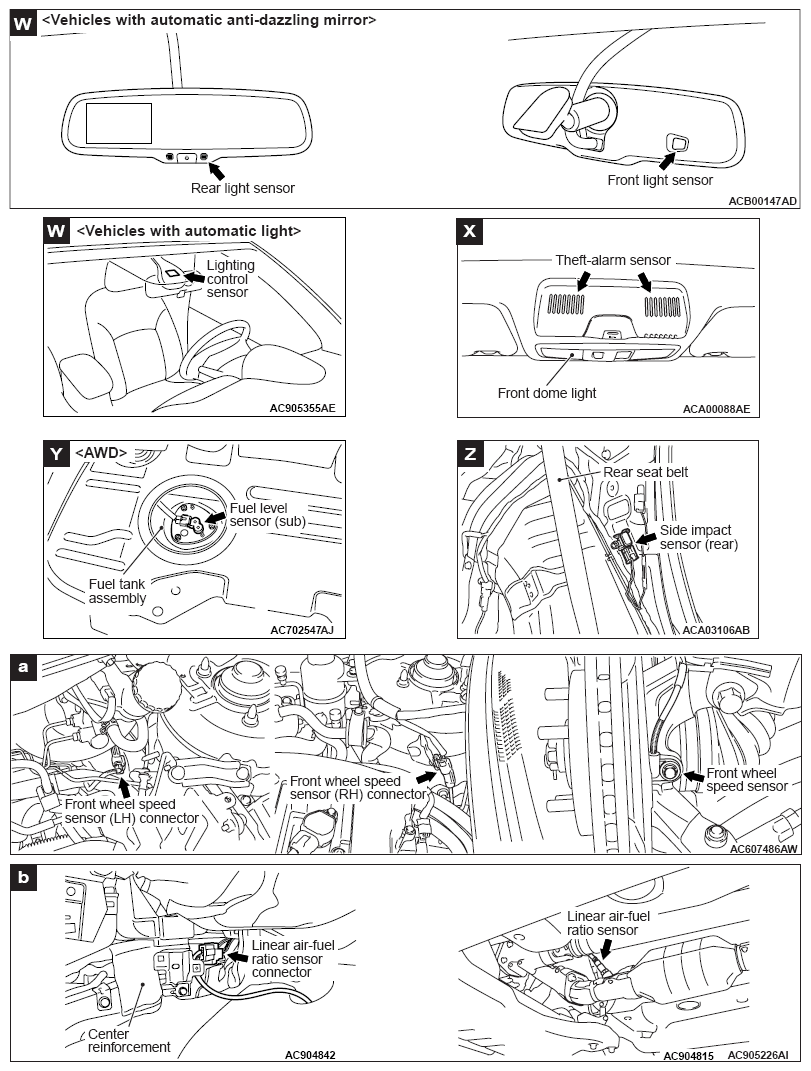 W <Vehicles with automatic anti-dazzling mirror>

Rear light sensor

Front light sensor

ACB00147AD

W <Vehicles with automatic light>

Lighting control sensor

AC905355AE

X

Theft-alarm sensor

Front dome light

ACA00088AE

Y <AWD>

Fuel level sensor (sub)

Fuel tank assembly

AC702547AJ

Z

Rear seat belt

Side impact sensor (rear)

ACA03106AB

a

Front wheel speed sensor (LH) connector

Front wheel speed sensor (RH) connector

Front wheel speed sensor

AC607486AW

b

Linear air-fuel ratio sensor connector

Center reinforcement

AC904842

Linear air-fuel ratio sensor

AC904815

AC905226AI