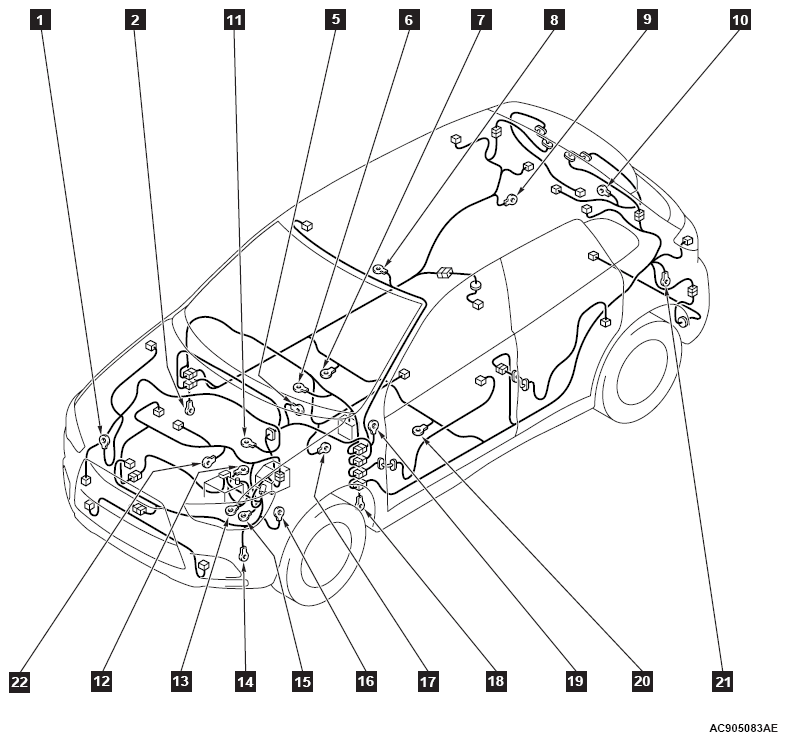 1 2 11 5 6 7 8 9 10

22 12 13 14 15 16 17 18 19 20 21

AC905083AE