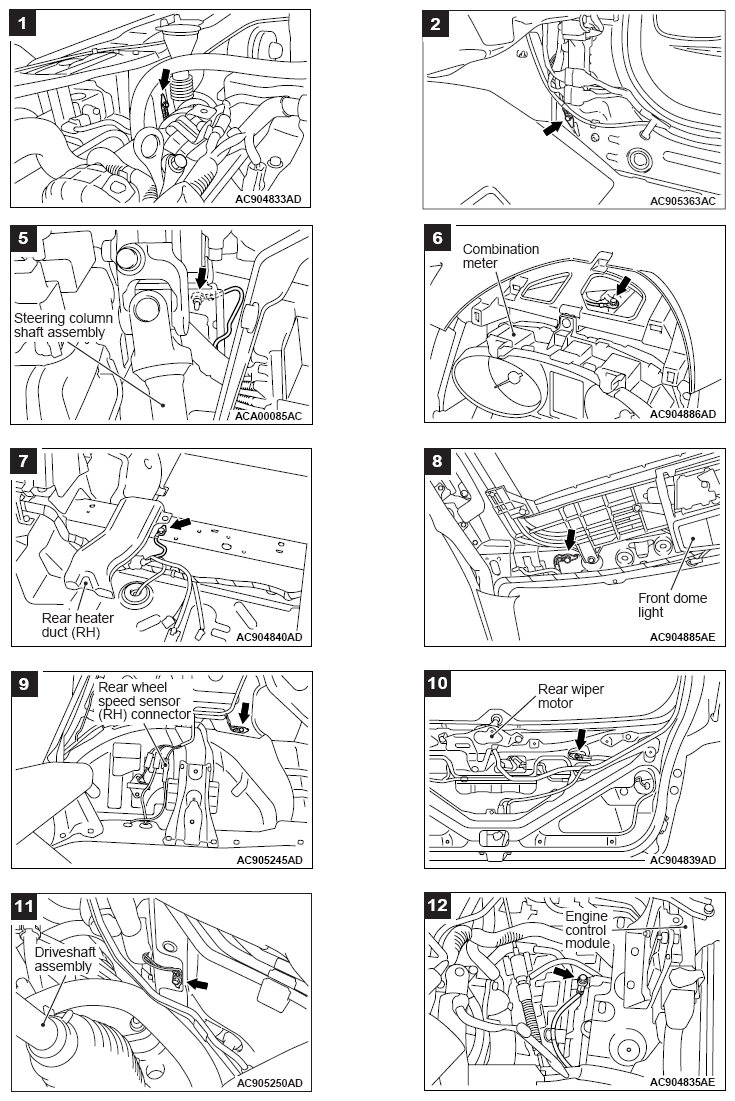 1

AC904833AD

2

AC905363AC

5

Steering column shaft assembly

ACA00085AC

6

Combination meter

AC904886AD

7

Rear heater duct (RH)

AC904840AD

8

Front dome light

AC904885AE

9

Rear wheel speed sensor (RH) connector

AC905245AD

10

Rear wiper motor

AC904839AD

11

Driveshaft assembly

AC905250AD

12

Engine control module

AC904835AE