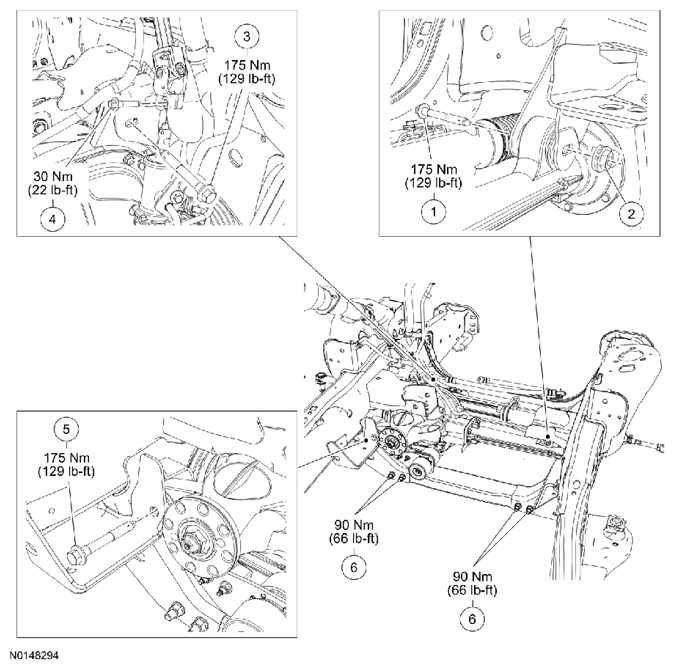 3
175 Nm
(129 lb-ft)

30 Nm
(22 lb-ft)
4

175 Nm
(129 lb-ft)
1

2

5
175 Nm
(129 lb-ft)

90 Nm
(66 lb-ft)
6

90 Nm
(66 lb-ft)
6

N0148294