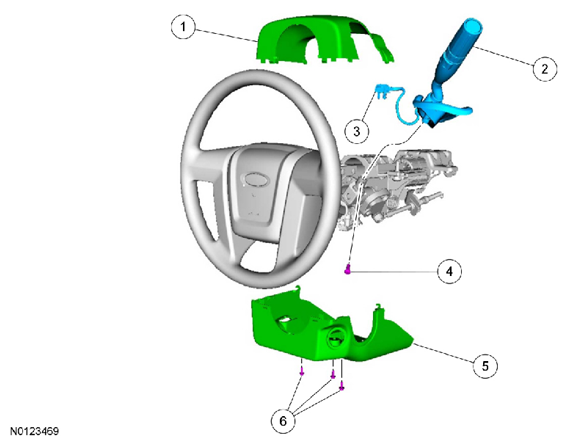 1
2
3
4
5
6
N0123469