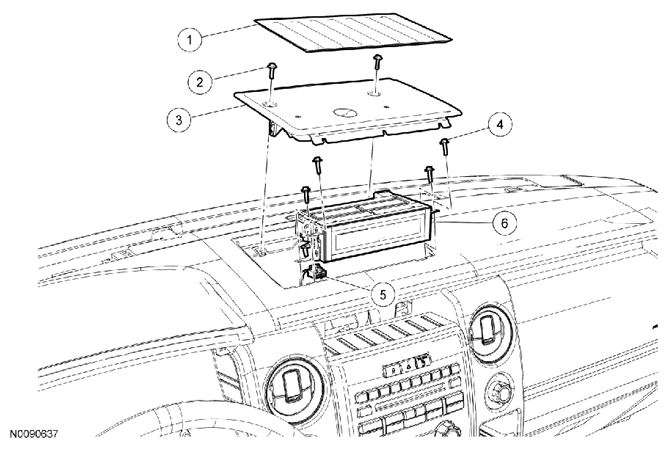 1
2
3
4
6
5
N0090637