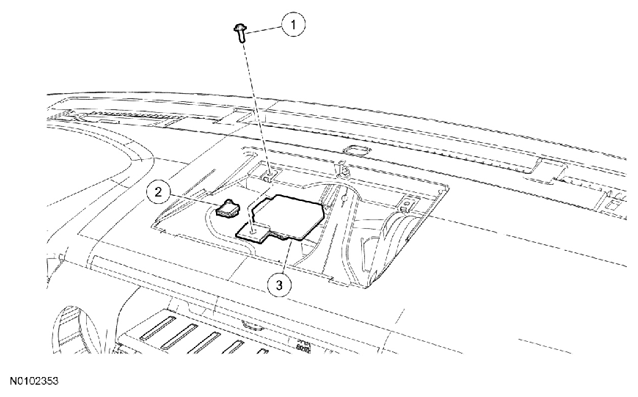 1
2
3
N0102353