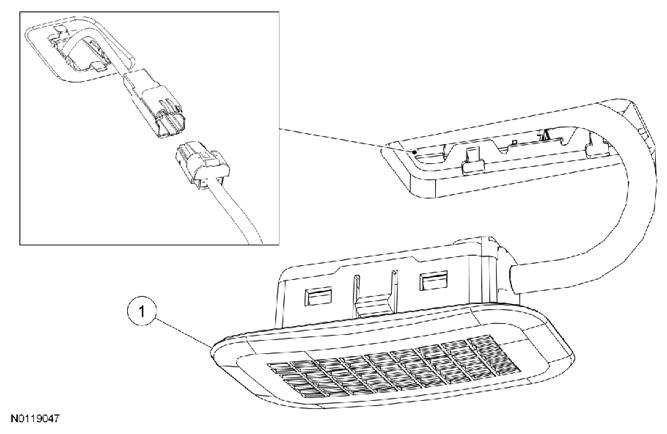 1

N0119047