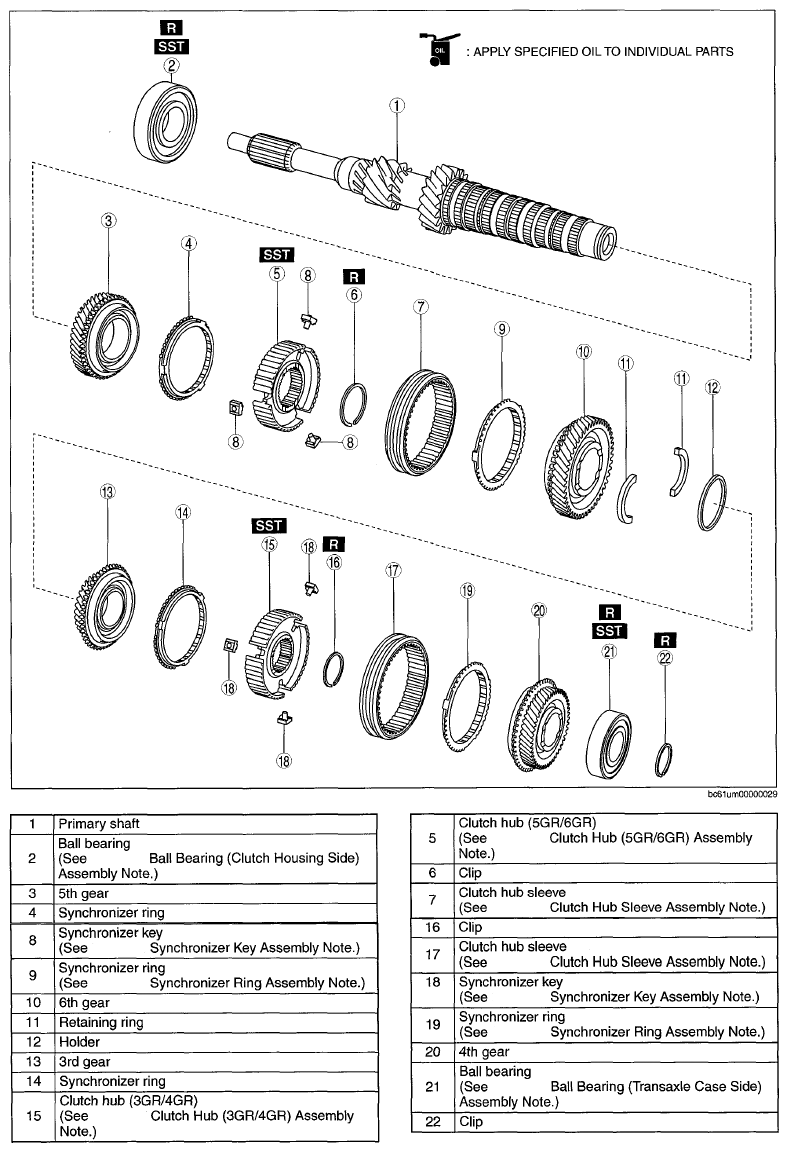 R
SST
2

OIL : APPLY SPECIFIED OIL TO INDIVIDUAL PARTS

1

3 4 SST 5 8 R 6 7 9 10 11 11 12

8 8

13 14 SST 15 18 R 16 17 19 20 R SST 21 R 22

18

18

bc61um00000029

| 1 | Primary shaft |
|---|---|
| 2 | Ball bearing (See Ball Bearing (Clutch Housing Side) Assembly Note.) |
| 3 | 5th gear |
| 4 | Synchronizer ring |
| 8 | Synchronizer key (See Synchronizer Key Assembly Note.) |
| 9 | Synchronizer ring (See Synchronizer Ring Assembly Note.) |
| 10 | 6th gear |
| 11 | Retaining ring |
| 12 | Holder |
| 13 | 3rd gear |
| 14 | Synchronizer ring |
| 15 | Clutch hub (3GR/4GR) (See Clutch Hub (3GR/4GR) Assembly Note.) |

| 5 | Clutch hub (5GR/6GR) (See Clutch Hub (5GR/6GR) Assembly Note.) |
|---|---|
| 6 | Clip |
| 7 | Clutch hub sleeve (See Clutch Hub Sleeve Assembly Note.) |
| 16 | Clip |
| 17 | Clutch hub sleeve (See Clutch Hub Sleeve Assembly Note.) |
| 18 | Synchronizer key (See Synchronizer Key Assembly Note.) |
| 19 | Synchronizer ring (See Synchronizer Ring Assembly Note.) |
| 20 | 4th gear |
| 21 | Ball bearing (See Ball Bearing (Transaxle Case Side) Assembly Note.) |
| 22 | Clip |