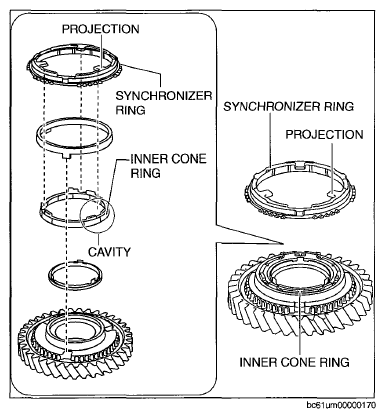 PROJECTION

SYNCHRONIZER RING

INNER CONE RING

CAVITY

SYNCHRONIZER RING

PROJECTION

INNER CONE RING

bc61um00000170