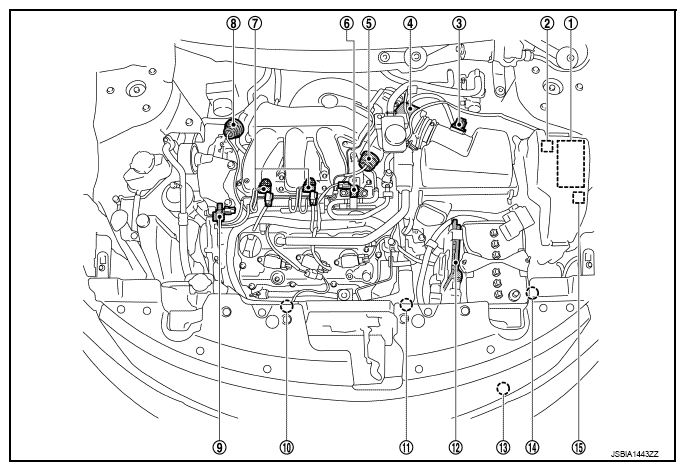 ⑧ ⑦ ⑥ ⑤ ④ ③ ② ①

⑨ ⑩ ⑪ ⑫ ⑬ ⑭ ⑮

JSBIA1443ZZ