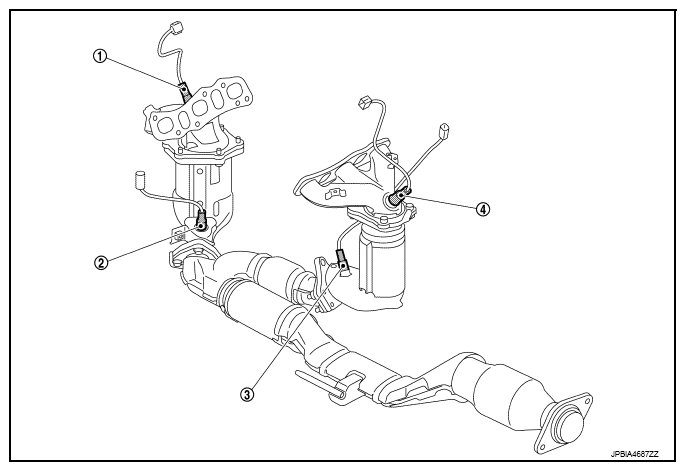 ①
②
③
④
JPBIA4687ZZ