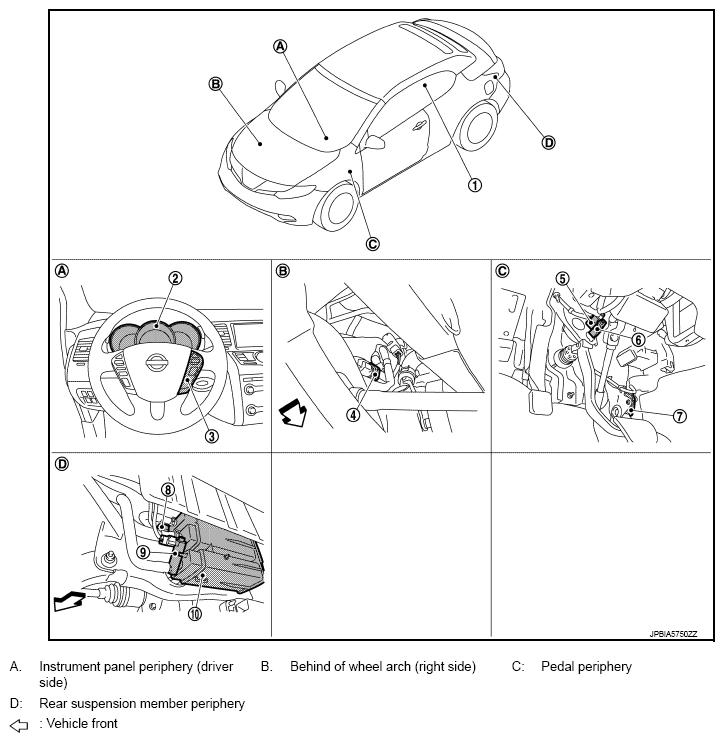 A
B
D
1
C

A
2
3

B
4

C
5
6
7

D
8
9
10

JPBIA5750ZZ

A. Instrument panel periphery (driver side)
B. Behind of wheel arch (right side)
C: Pedal periphery
D: Rear suspension member periphery
: Vehicle front