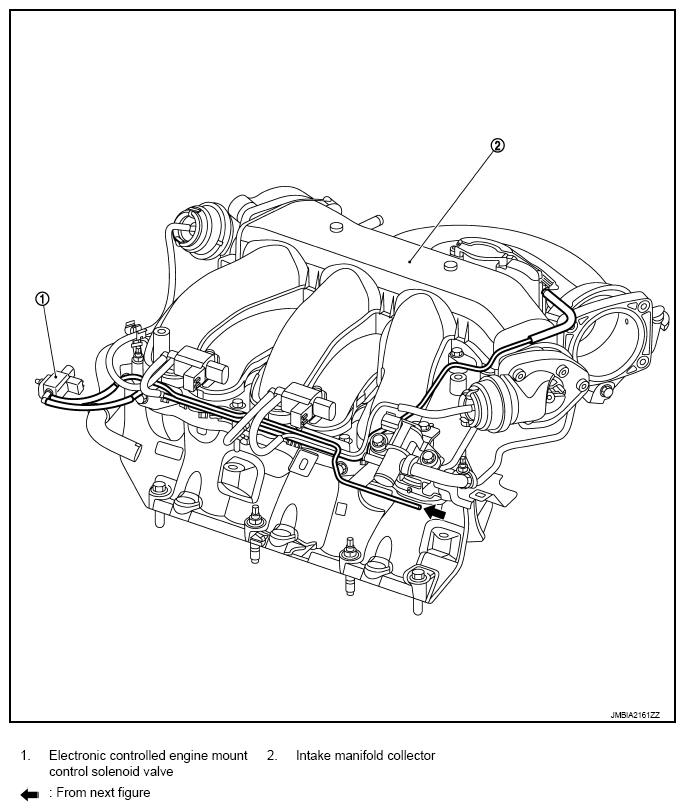 2

1

JMBIA2161ZZ

1. Electronic controlled engine mount control solenoid valve

2. Intake manifold collector

: From next figure