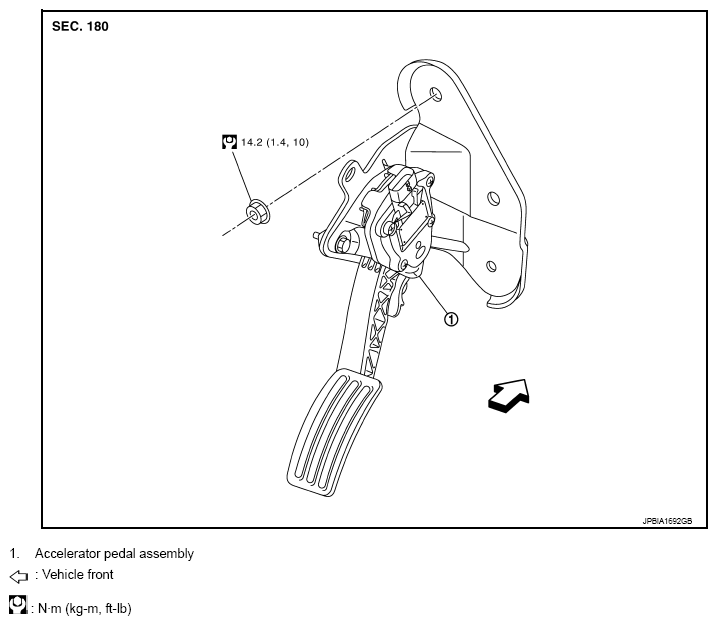 SEC. 180

14.2 (1.4, 10)

①

JPBIA1592GB

1. Accelerator pedal assembly

: Vehicle front

: N·m (kg-m, ft-lb)