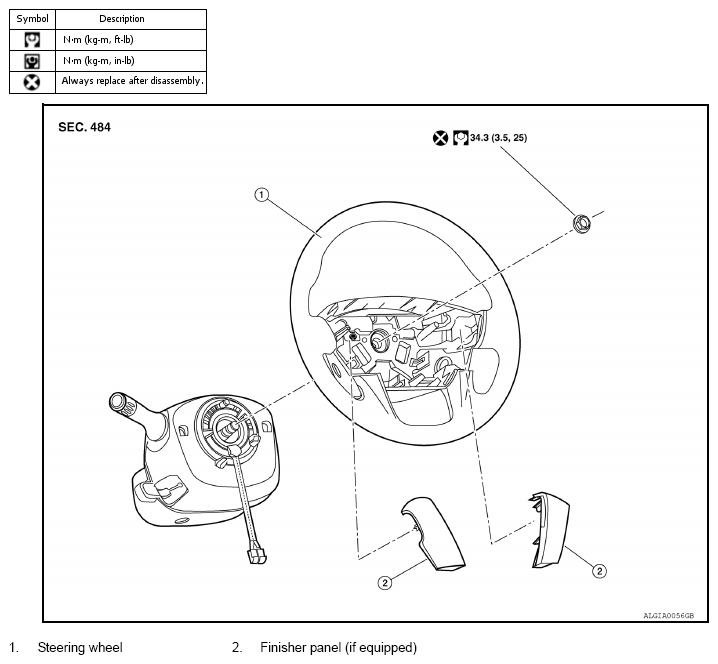 | Symbol | Description |
|---|---|
|  | N·m (kg-m, ft-lb) |
|  | N·m (kg-m, in-lb) |
|  | Always replace after disassembly. |

SEC. 484

34.3 (3.5, 25)

1

2

2

ALGIA0056GB

1. Steering wheel
2. Finisher panel (if equipped)