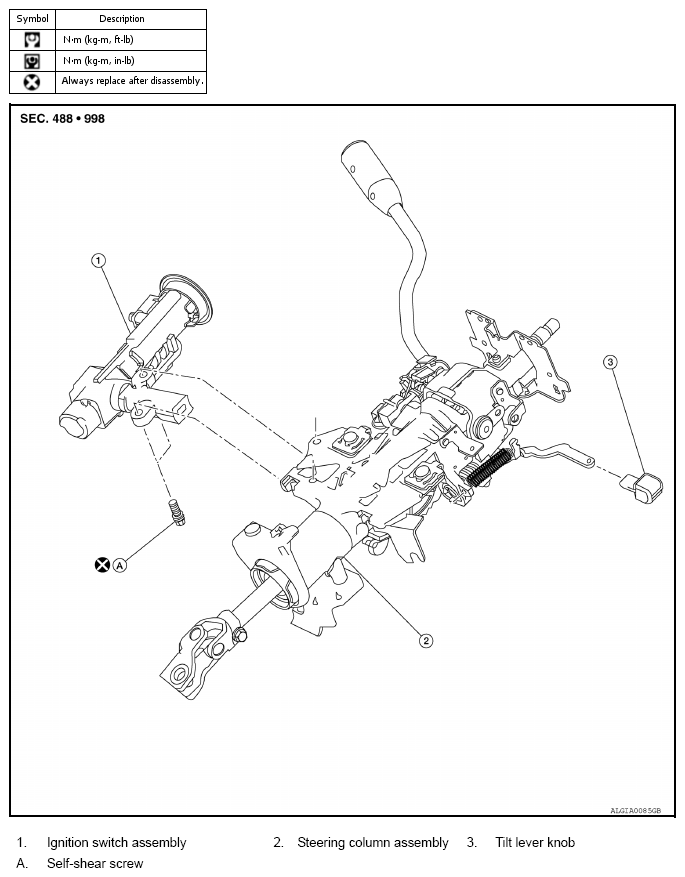 | Symbol | Description |
|---|---|
| | N·m (kg-m, ft-lb) |
| | N·m (kg-m, in-lb) |
| | Always replace after disassembly. |

SEC. 488 • 998

1

3

A

2

ALGIA0085GB

1. Ignition switch assembly 2. Steering column assembly 3. Tilt lever knob
A. Self-shear screw