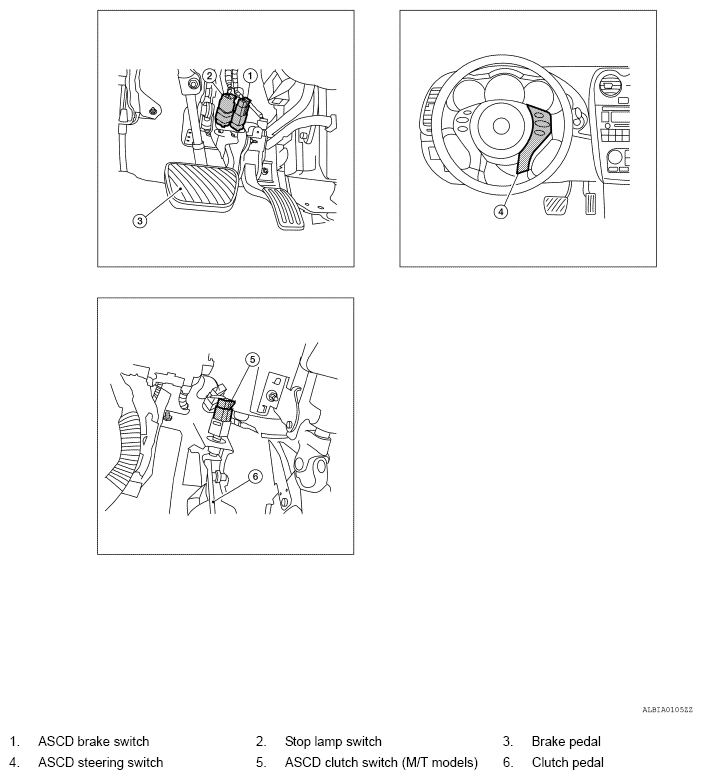 2
1
3
4
5
6

ALBIA0105ZZ

1. ASCD brake switch
2. Stop lamp switch
3. Brake pedal
4. ASCD steering switch
5. ASCD clutch switch (M/T models)
6. Clutch pedal