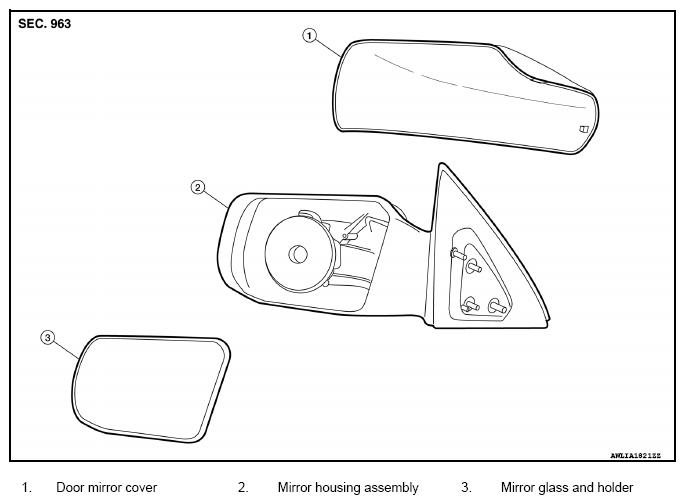 SEC. 963

1

2

3

AWLIA1821ZZ

1. Door mirror cover
2. Mirror housing assembly
3. Mirror glass and holder