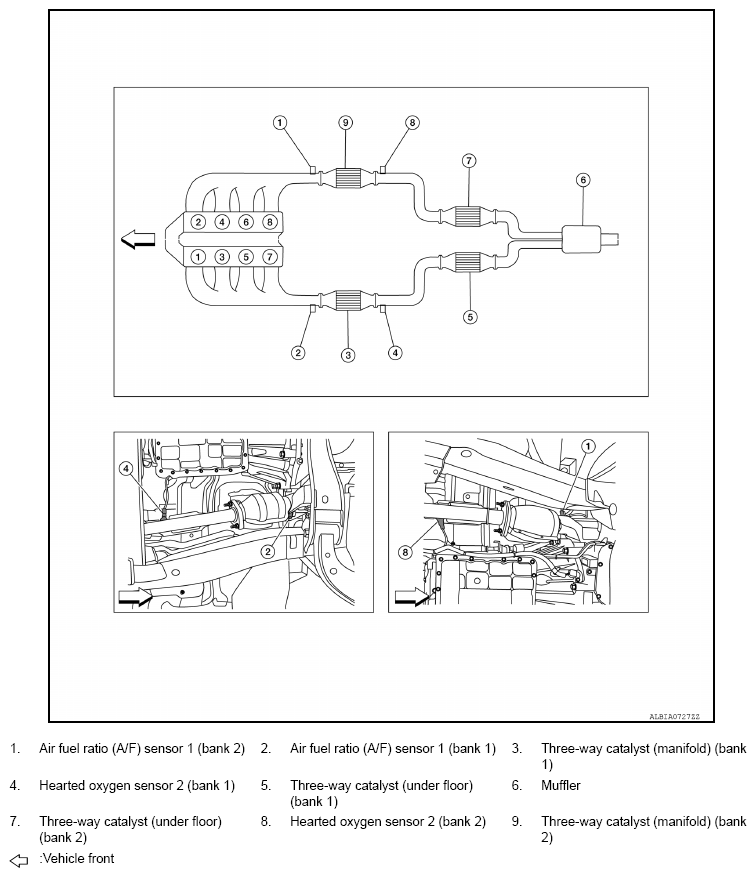 1
9
8
7
6
2 4 6 8
1 3 5 7
5
2
3
4

4
2

1
8

ALBIA0727ZZ

1. Air fuel ratio (A/F) sensor 1 (bank 2)
2. Air fuel ratio (A/F) sensor 1 (bank 1)
3. Three-way catalyst (manifold) (bank 1)
4. Hearted oxygen sensor 2 (bank 1)
5. Three-way catalyst (under floor) (bank 1)
6. Muffler
7. Three-way catalyst (under floor) (bank 2)
8. Hearted oxygen sensor 2 (bank 2)
9. Three-way catalyst (manifold) (bank 2)

:Vehicle front