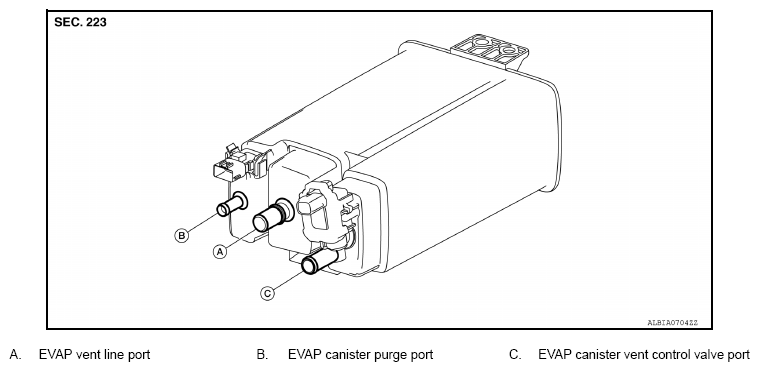 SEC. 223

B
A
C

ALBIA0704ZZ

A. EVAP vent line port
B. EVAP canister purge port
C. EVAP canister vent control valve port