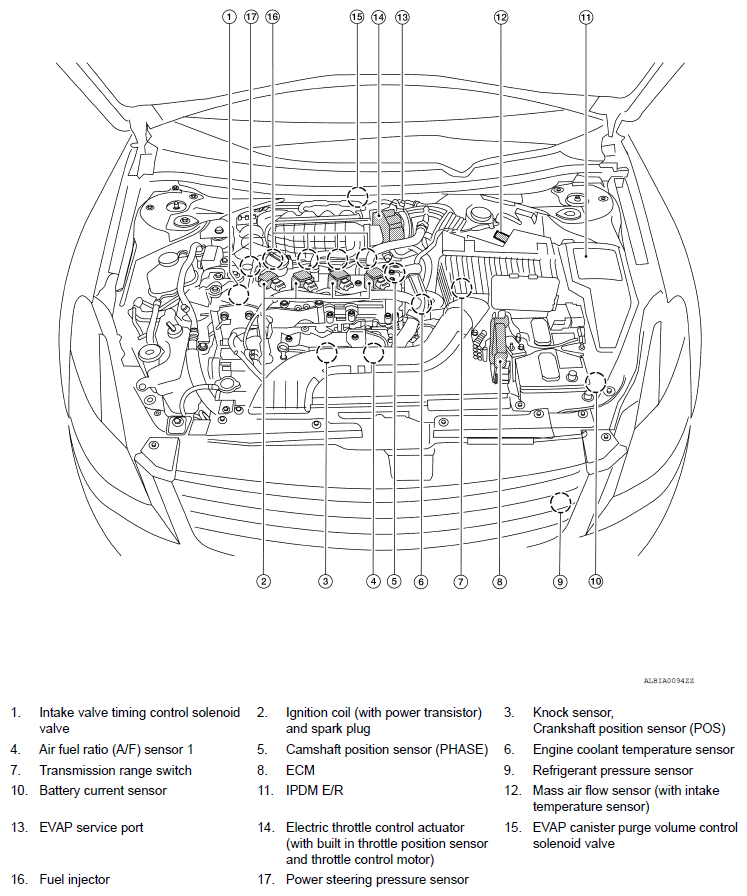 1 17 16 15 14 13 12 11

2 3 4 5 6 7 8 9 10

ALBIA0094ZZ

1. Intake valve timing control solenoid valve
2. Ignition coil (with power transistor) and spark plug
3. Knock sensor, Crankshaft position sensor (POS)
4. Air fuel ratio (A/F) sensor 1
5. Camshaft position sensor (PHASE)
6. Engine coolant temperature sensor
7. Transmission range switch
8. ECM
9. Refrigerant pressure sensor
10. Battery current sensor
11. IPDM E/R
12. Mass air flow sensor (with intake temperature sensor)
13. EVAP service port
14. Electric throttle control actuator (with built in throttle position sensor and throttle control motor)
15. EVAP canister purge volume control solenoid valve
16. Fuel injector
17. Power steering pressure sensor