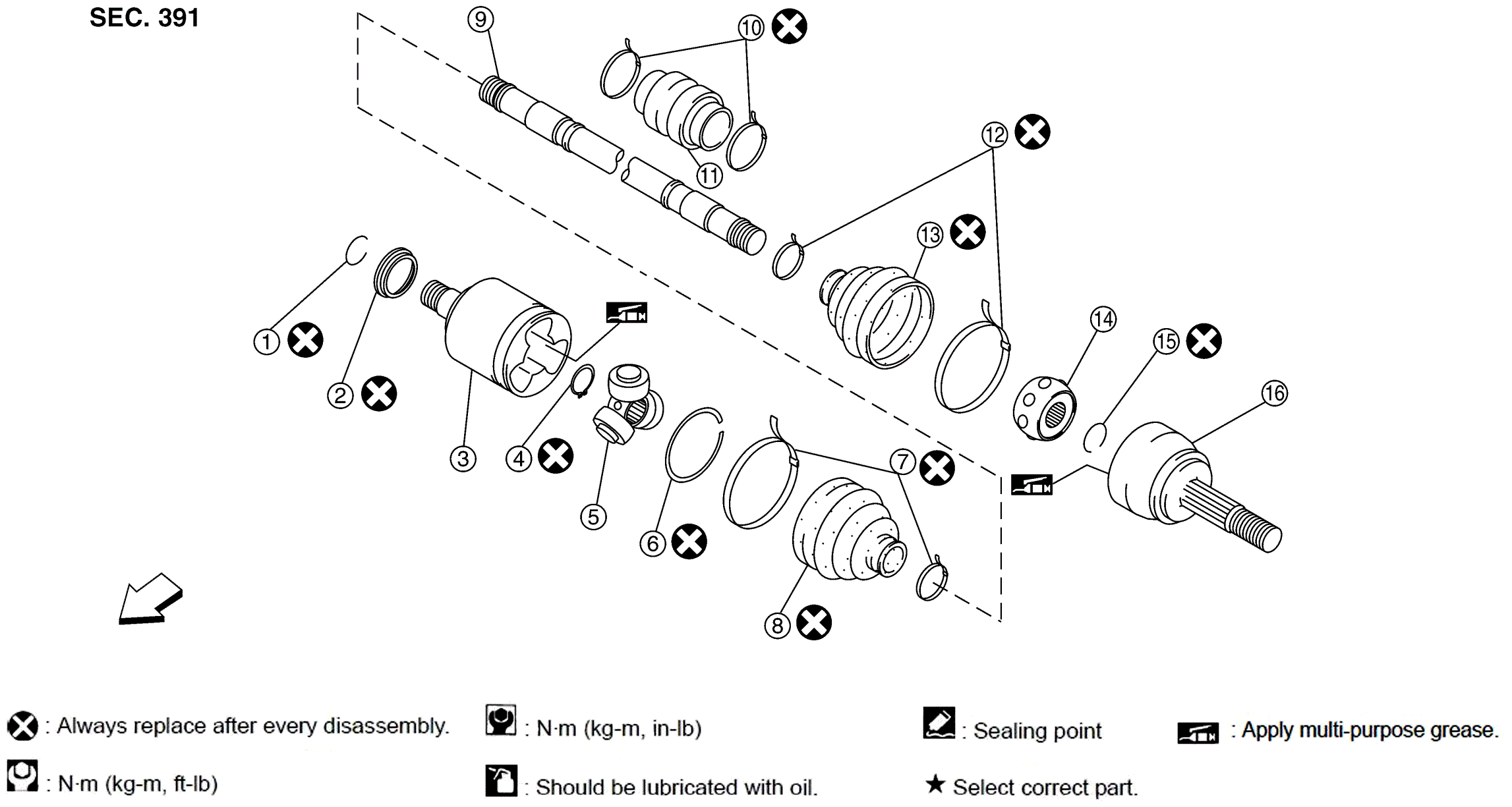 SEC. 391

9
10
11
12
13
14
15
16
1
2
3
4
5
6
7
8

: Always replace after every disassembly.
: N·m (kg-m, in-lb)
: Sealing point
: Apply multi-purpose grease.
: N·m (kg-m, ft-lb)
: Should be lubricated with oil.
★ Select correct part.