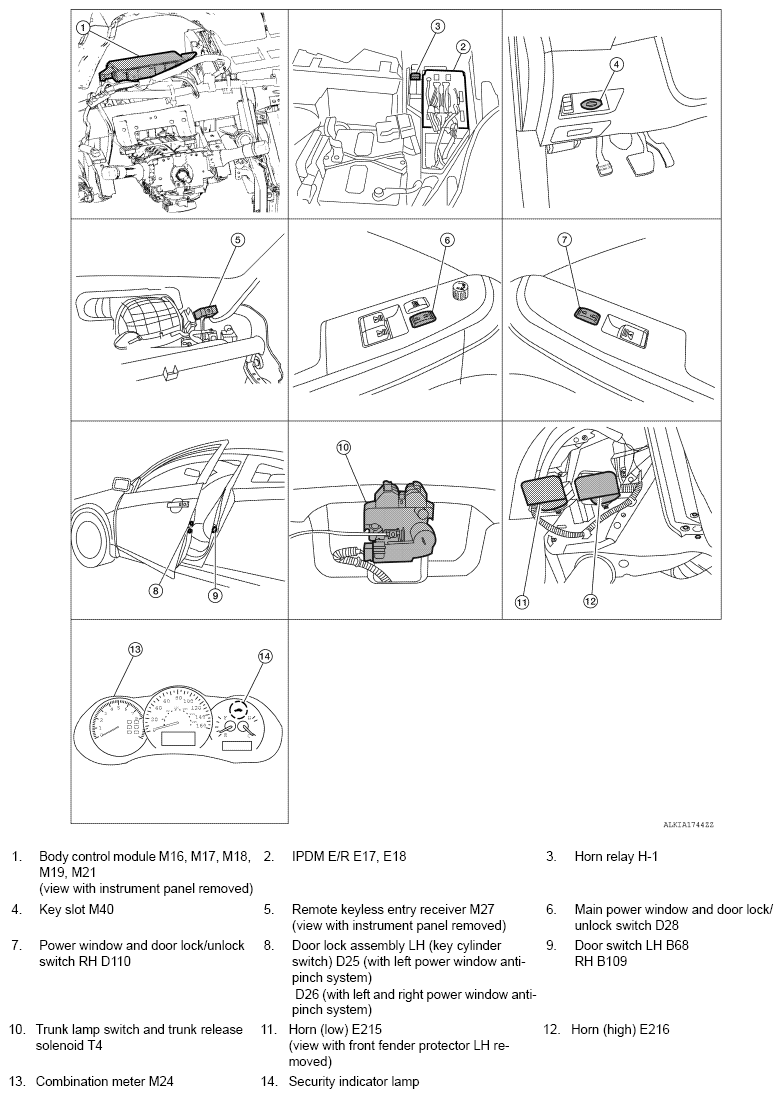 1
3
2
4
5
6
7
10
8
9
11
12
13
14

ALKIA1744ZZ

1. Body control module M16, M17, M18, M19, M21 (view with instrument panel removed)
2. IPDM E/R E17, E18
3. Horn relay H-1
4. Key slot M40
5. Remote keyless entry receiver M27 (view with instrument panel removed)
6. Main power window and door lock/unlock switch D28
7. Power window and door lock/unlock switch RH D110
8. Door lock assembly LH (key cylinder switch) D25 (with left power window anti-pinch system) D26 (with left and right power window anti-pinch system)
9. Door switch LH B68 RH B109
10. Trunk lamp switch and trunk release solenoid T4
11. Horn (low) E215 (view with front fender protector LH removed)
12. Horn (high) E216
13. Combination meter M24
14. Security indicator lamp