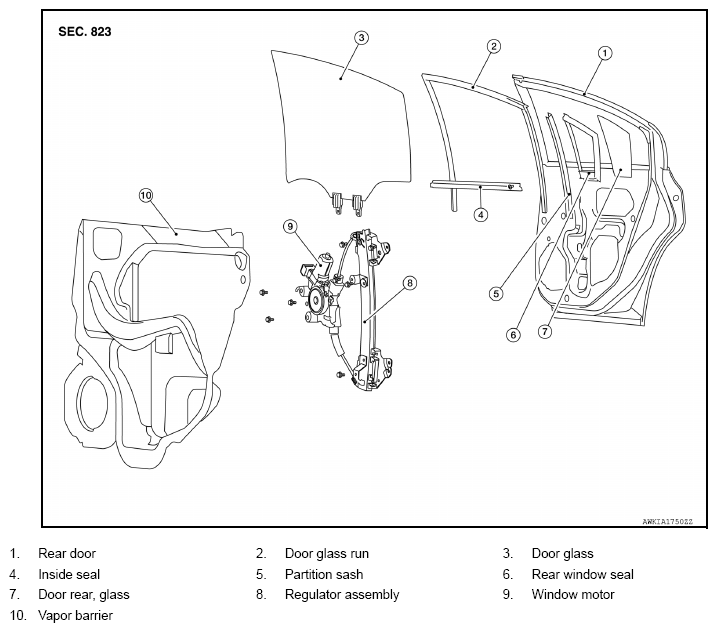 SEC. 823

3

2

1

10

4

9

8

5

6

7

AWKIA1750ZZ

1. Rear door
2. Door glass run
3. Door glass
4. Inside seal
5. Partition sash
6. Rear window seal
7. Door rear, glass
8. Regulator assembly
9. Window motor
10. Vapor barrier