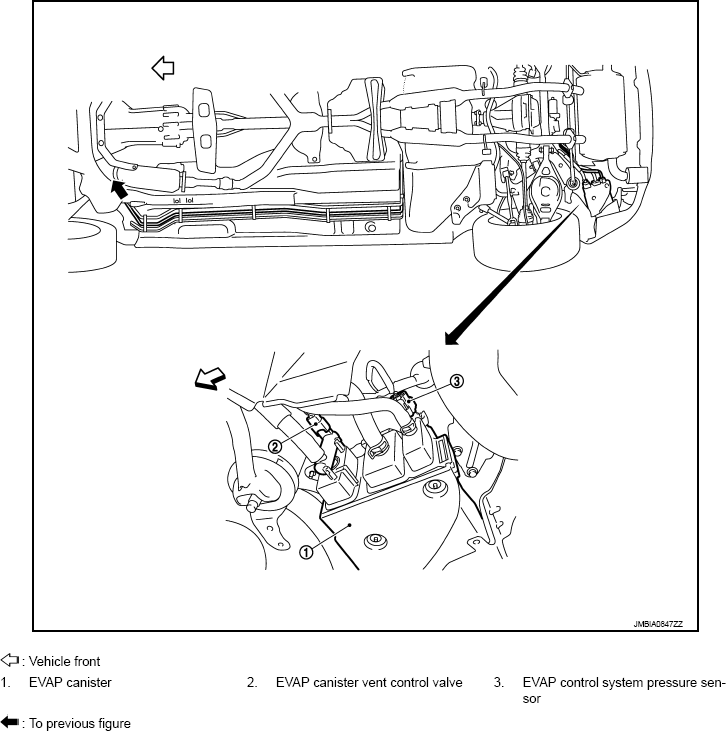 ③
②
①
JMBIA0847ZZ

: Vehicle front

1. EVAP canister
2. EVAP canister vent control valve
3. EVAP control system pressure sensor

: To previous figure