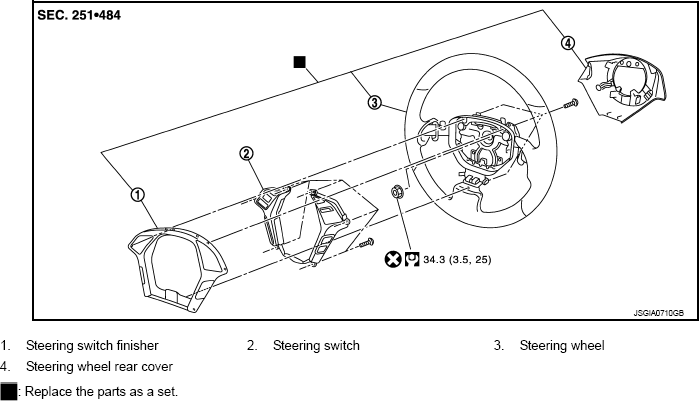 SEC. 251•484

④

③

②

①

34.3 (3.5, 25)

JSGIA0710GB

1. Steering switch finisher
2. Steering switch
3. Steering wheel
4. Steering wheel rear cover

: Replace the parts as a set.