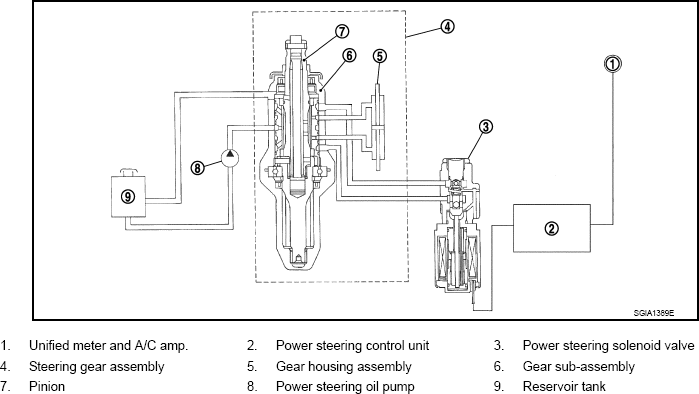 7
4
6
5
1
3
8
9
2
SGIA1389E

1. Unified meter and A/C amp.
2. Power steering control unit
3. Power steering solenoid valve
4. Steering gear assembly
5. Gear housing assembly
6. Gear sub-assembly
7. Pinion
8. Power steering oil pump
9. Reservoir tank