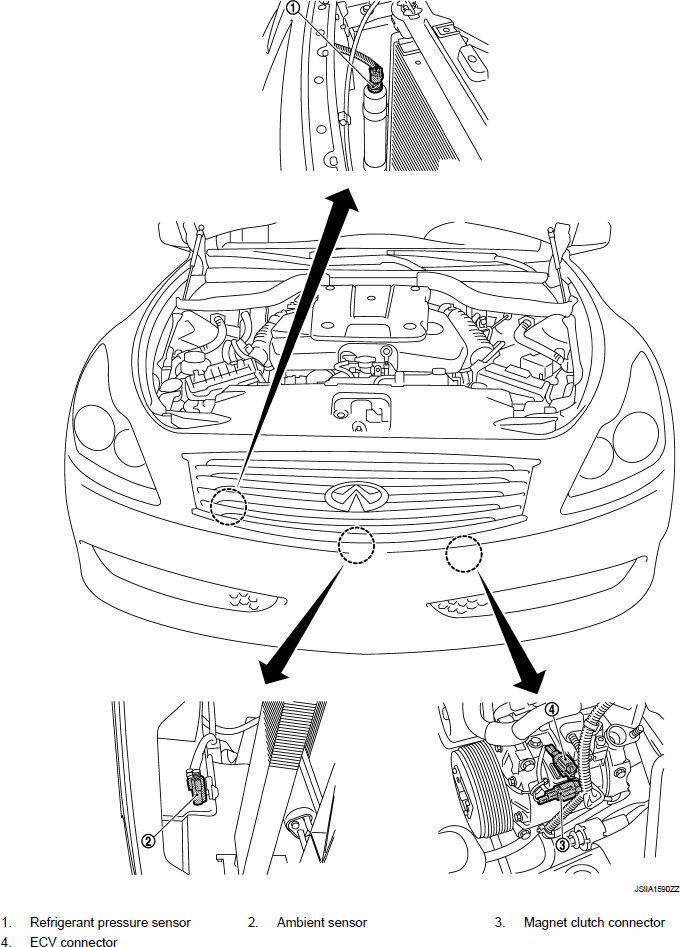 ①

②

④

③

JSIIA1590ZZ

1. Refrigerant pressure sensor 2. Ambient sensor 3. Magnet clutch connector
4. ECV connector