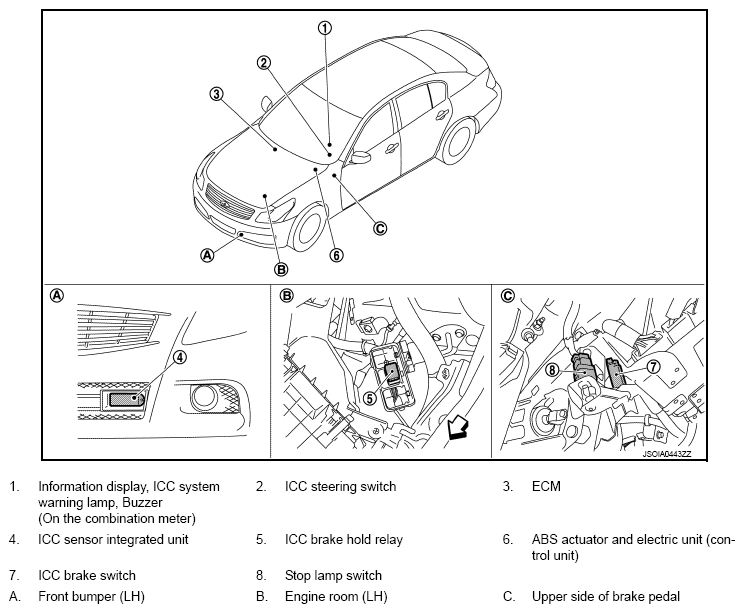 1
2
3
C
6
A
B

A
4

B
5

C
8
7

JSOIA0443ZZ

1. Information display, ICC system warning lamp, Buzzer (On the combination meter)
2. ICC steering switch
3. ECM
4. ICC sensor integrated unit
5. ICC brake hold relay
6. ABS actuator and electric unit (control unit)
7. ICC brake switch
8. Stop lamp switch
A. Front bumper (LH)
B. Engine room (LH)
C. Upper side of brake pedal