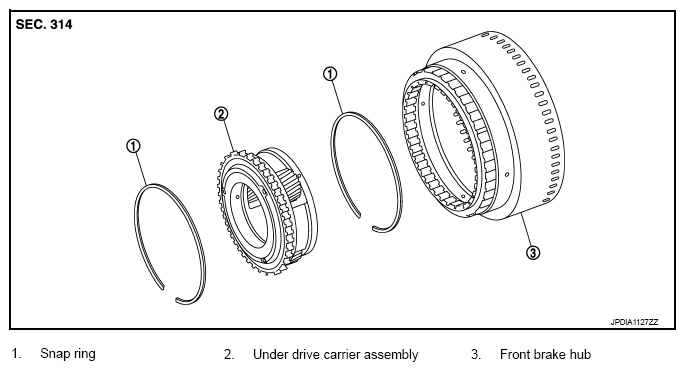 SEC. 314

①

②

①

③

JPDIA1127ZZ

1. Snap ring
2. Under drive carrier assembly
3. Front brake hub