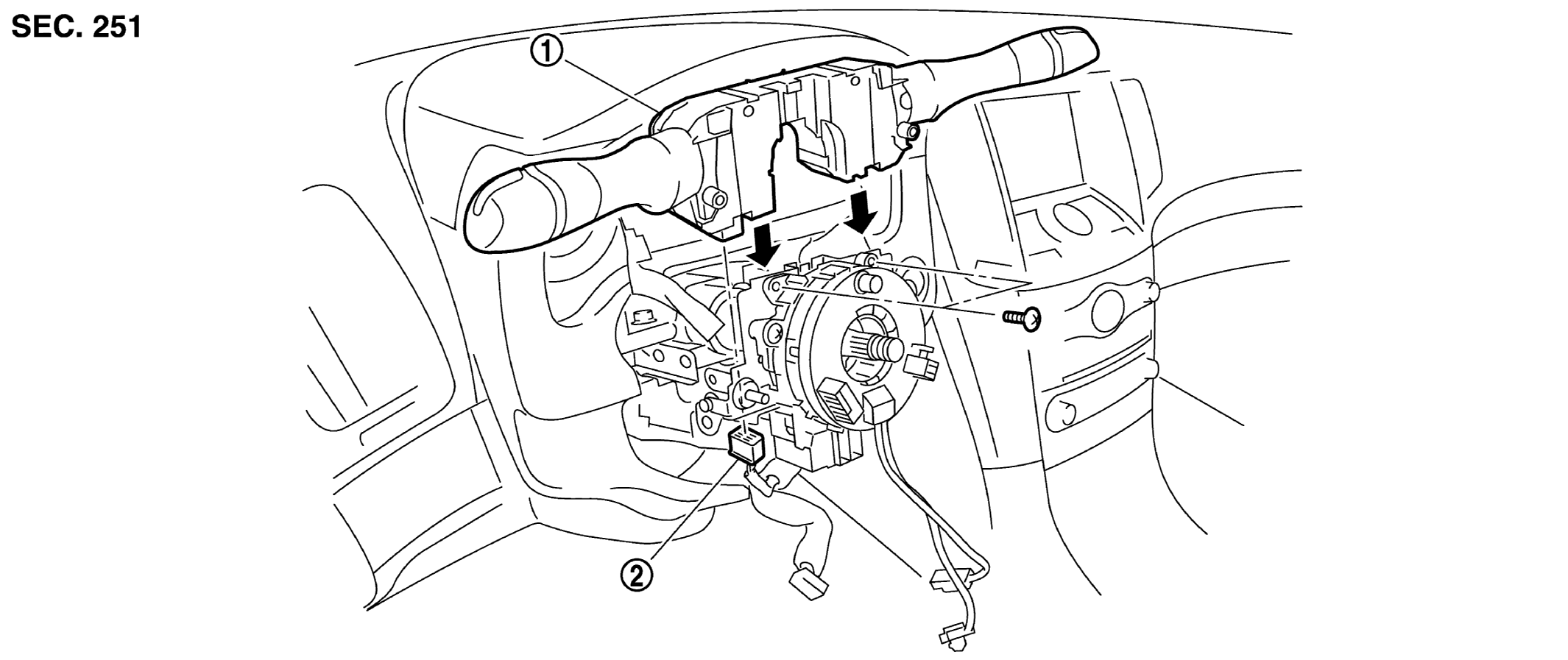 SEC. 251

①

②