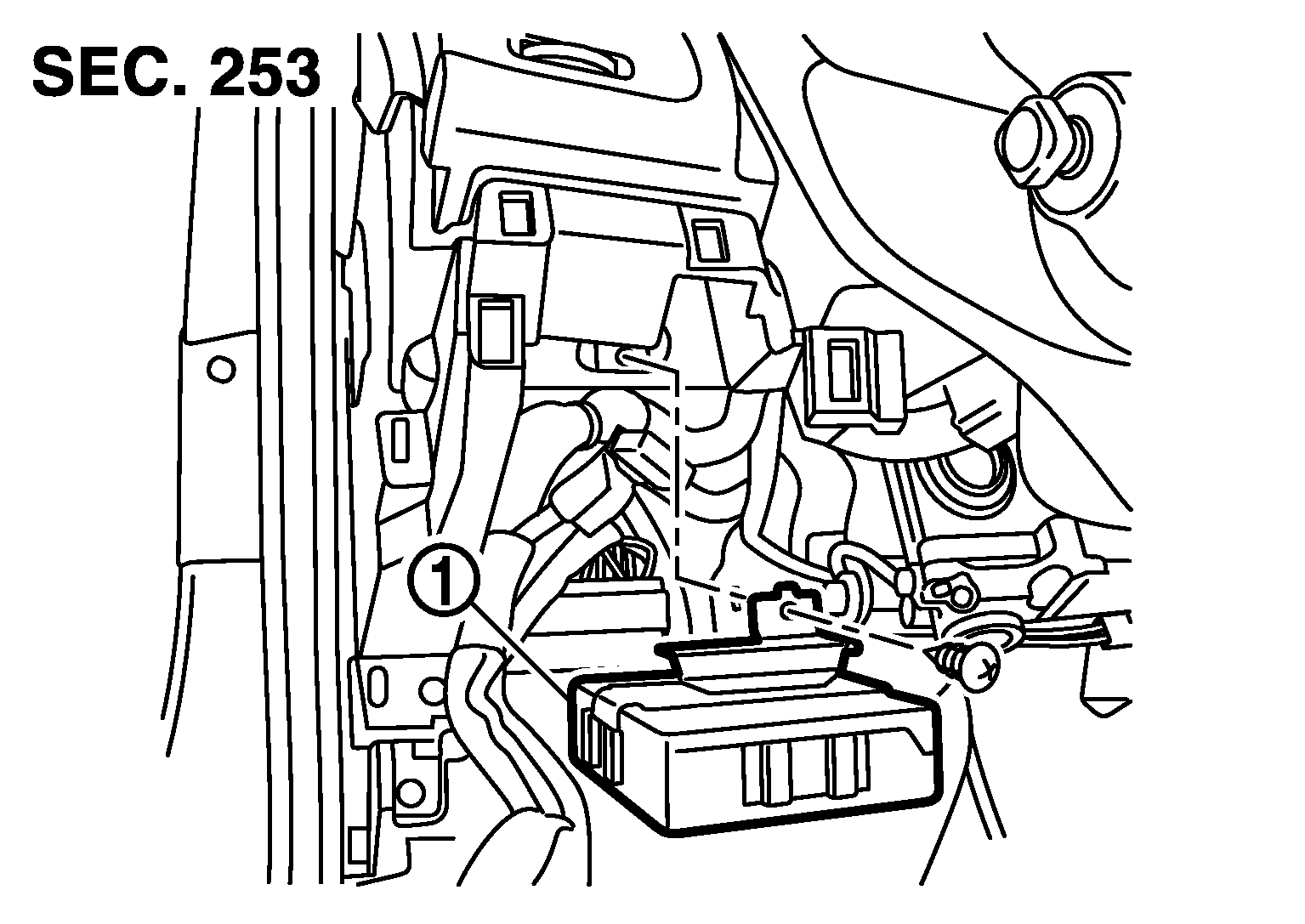 SEC. 253

1