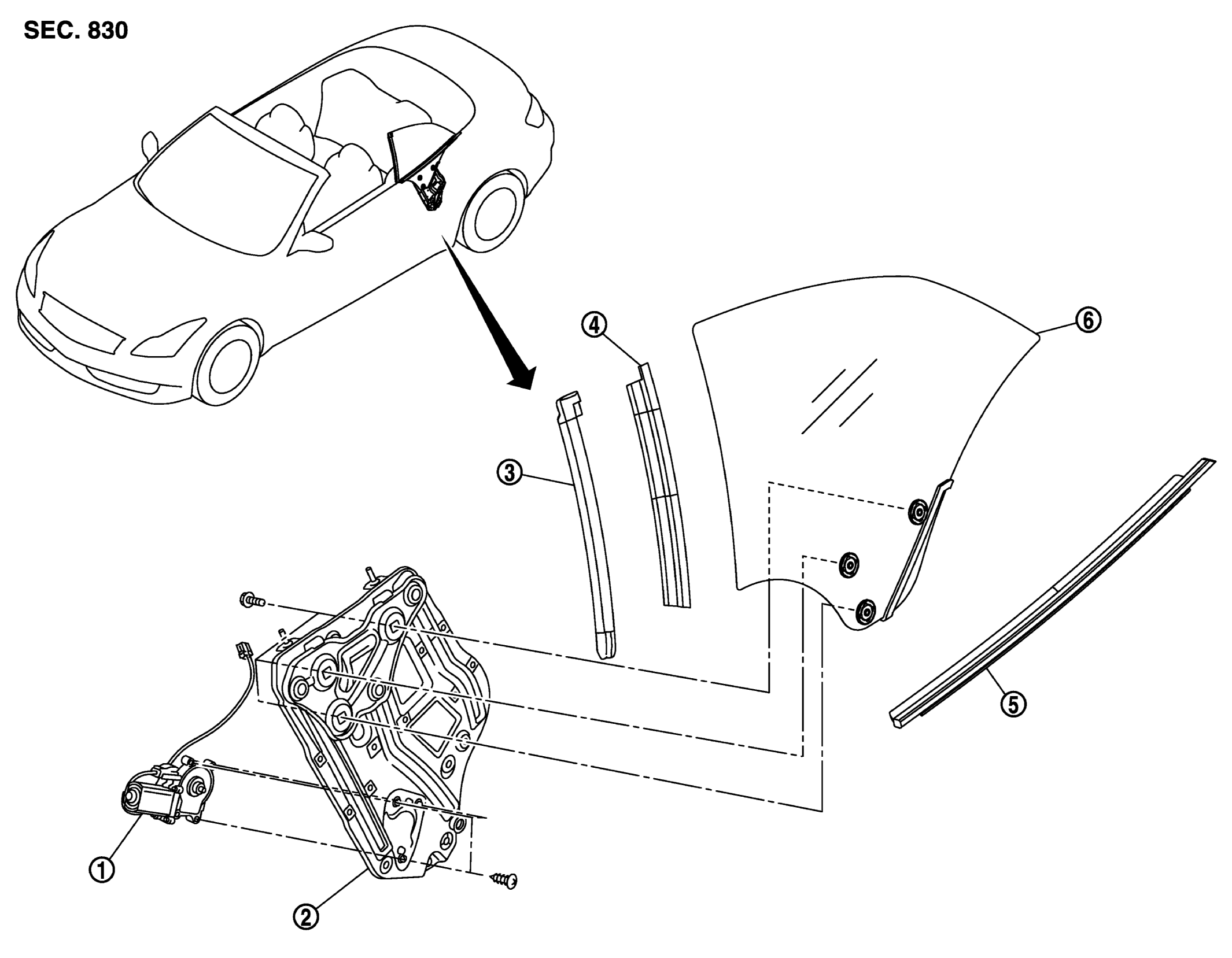 SEC. 830

4

6

3

5

1

2