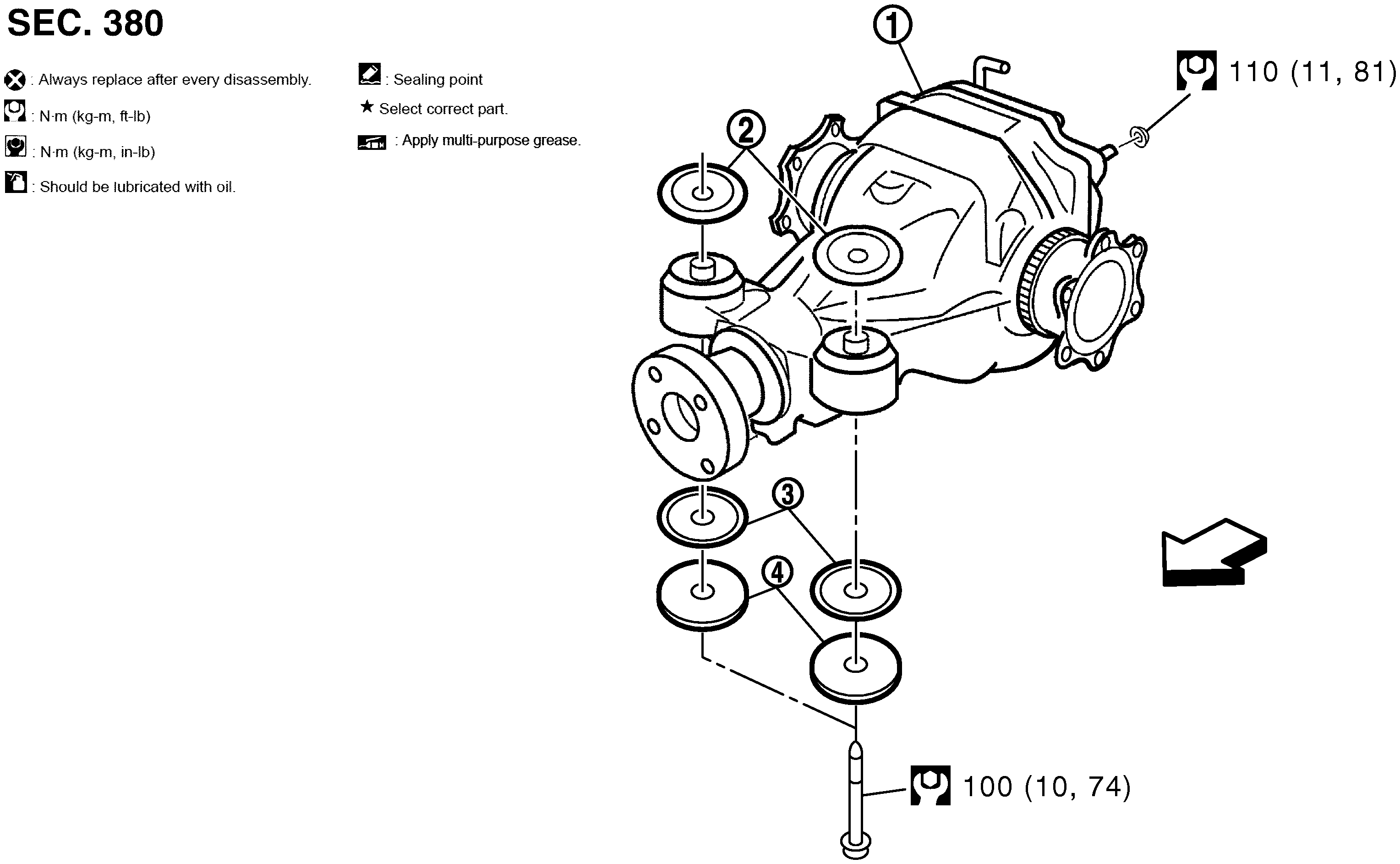 SEC. 380

: Always replace after every disassembly.

: N·m (kg-m, ft-lb)

: N·m (kg-m, in-lb)

: Should be lubricated with oil.

: Sealing point

★ Select correct part.

: Apply multi-purpose grease.

1

110 (11, 81)

2

3

4

100 (10, 74)